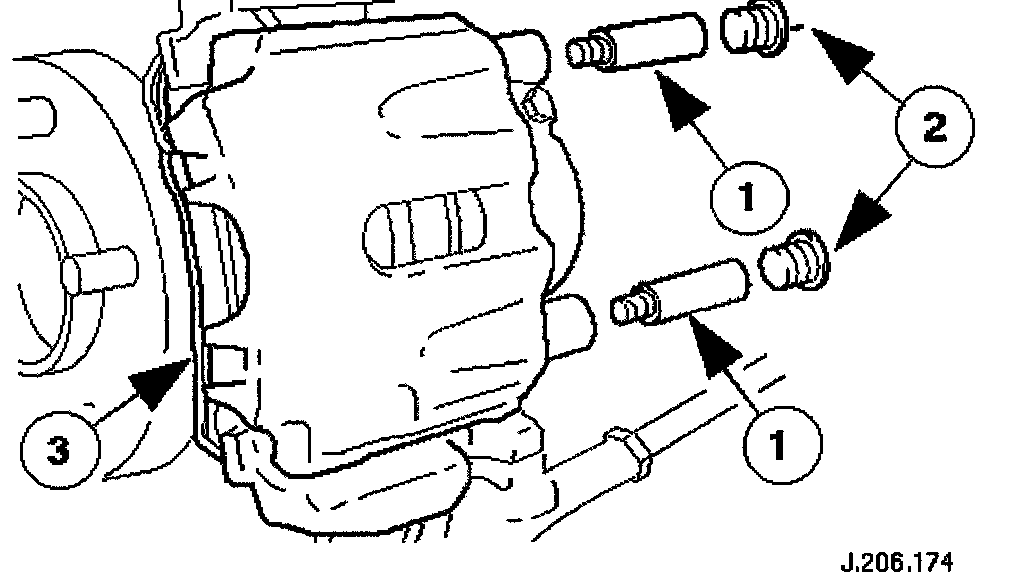 2
1
1
3
J.206.174