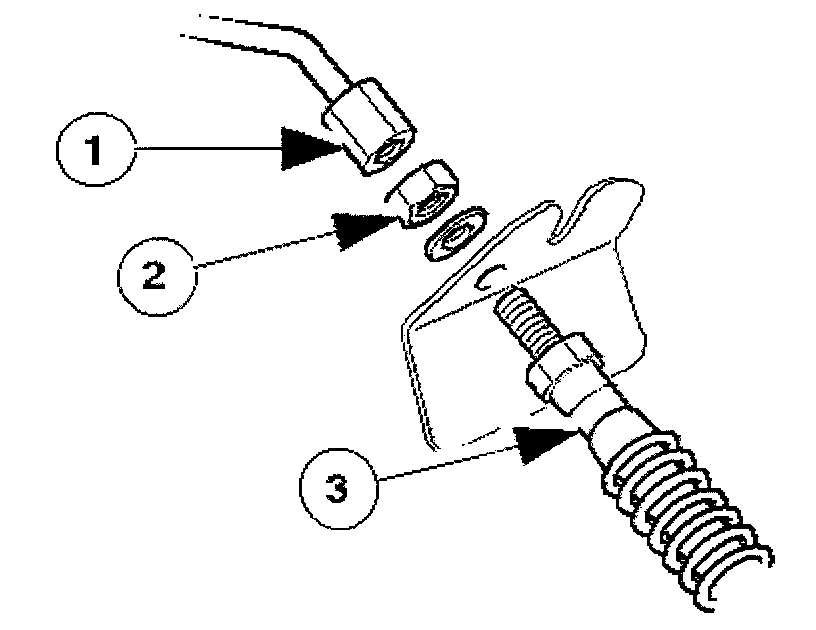 1
2
3