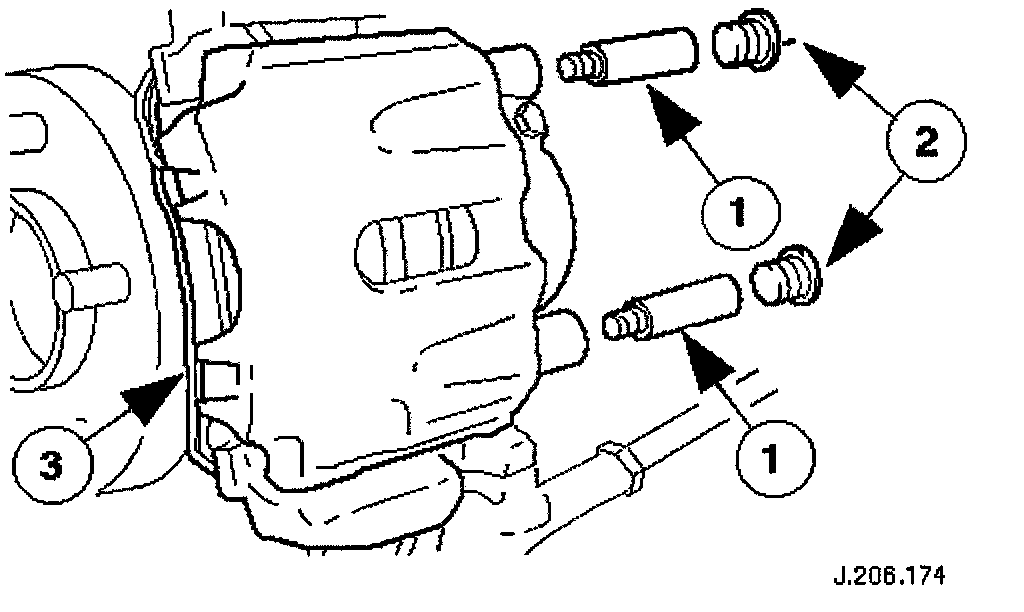 2
1
1
3
J.206.174