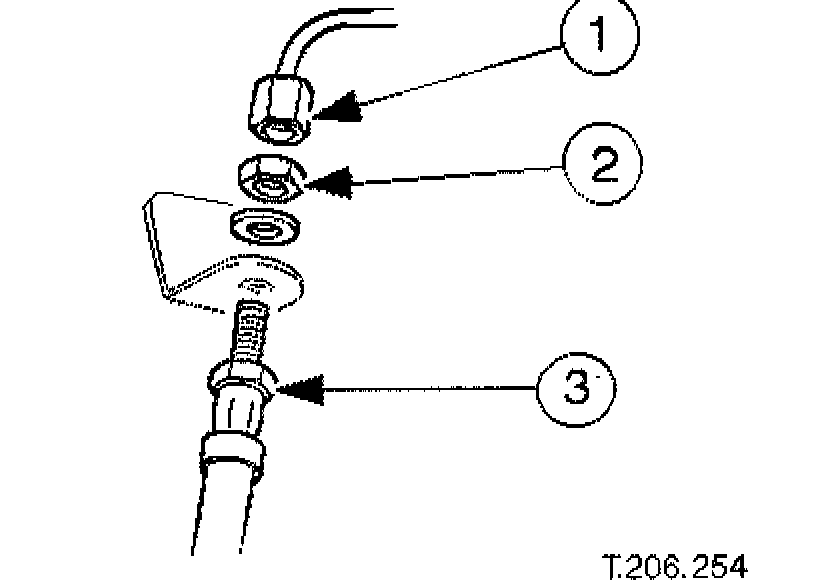 1
2
3
T.206.254