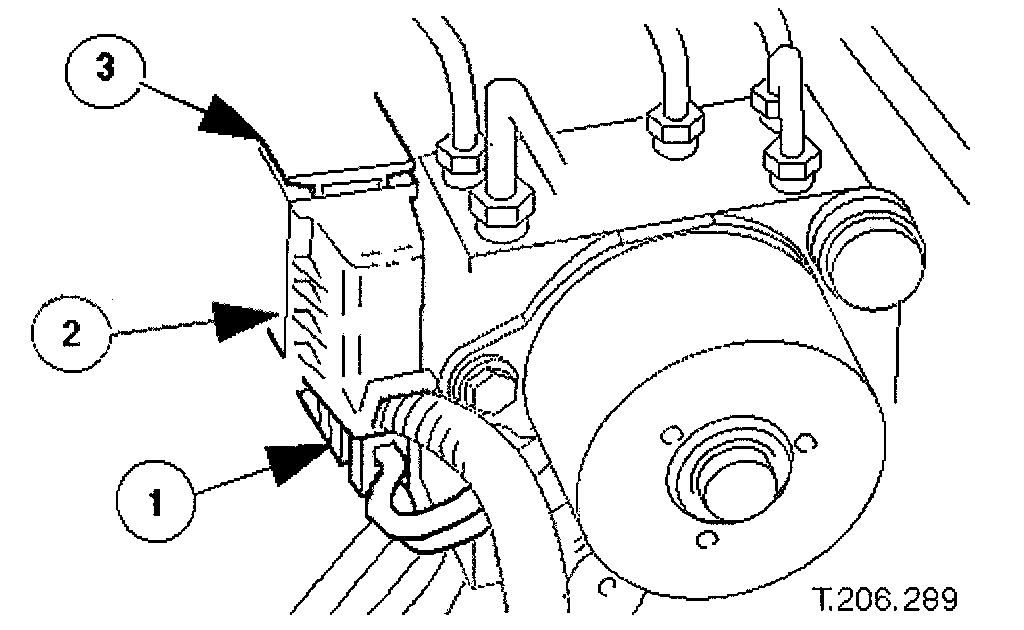 3
2
1
T.206.289