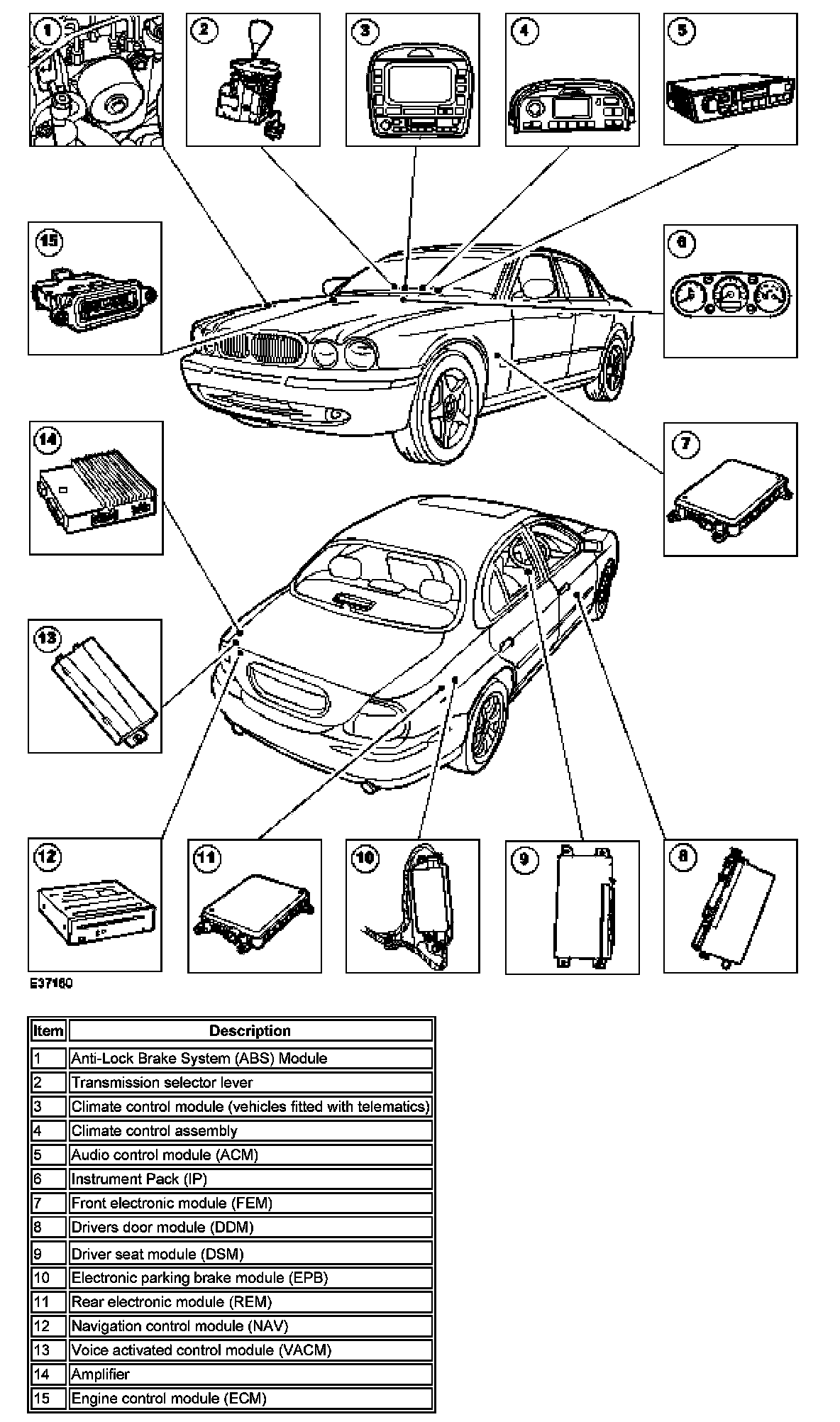 1
2
3
4
5
15
6
14
7
13
12
11
10
9
8
E37160

| Item | Description |
|---|---|
| 1 | Anti-Lock Brake System (ABS) Module |
| 2 | Transmission selector lever |
| 3 | Climate control module (vehicles fitted with telematics) |
| 4 | Climate control assembly |
| 5 | Audio control module (ACM) |
| 6 | Instrument Pack (IP) |
| 7 | Front electronic module (FEM) |
| 8 | Drivers door module (DDM) |
| 9 | Driver seat module (DSM) |
| 10 | Electronic parking brake module (EPB) |
| 11 | Rear electronic module (REM) |
| 12 | Navigation control module (NAV) |
| 13 | Voice activated control module (VACM) |
| 14 | Amplifier |
| 15 | Engine control module (ECM) |