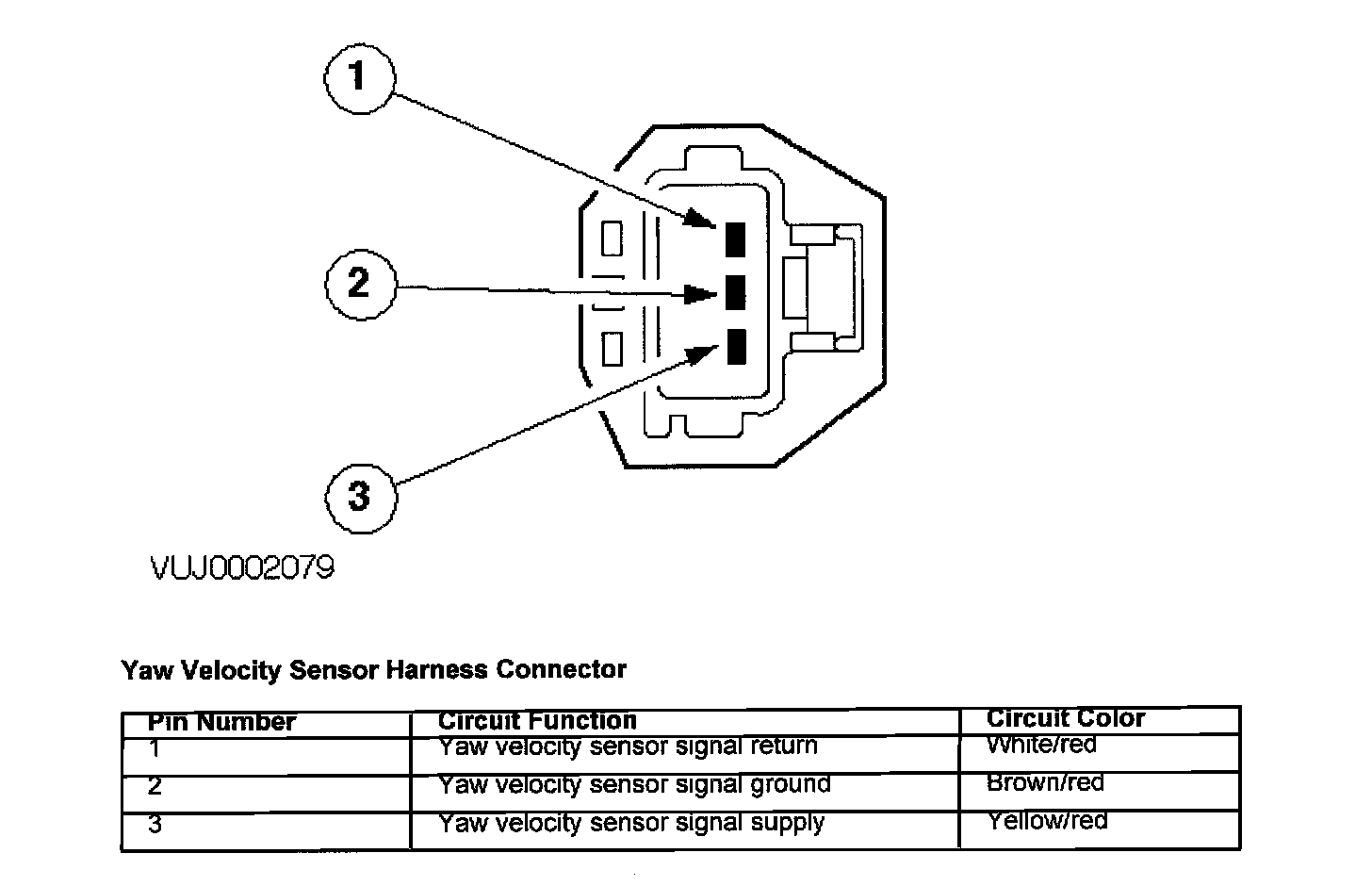 1

2

3

VUJ0002079

Yaw Velocity Sensor Harness Connector

| Pin Number | Circuit Function | Circuit Color |
|---|---|---|
| 1 | Yaw velocity sensor signal return | White/red |
| 2 | Yaw velocity sensor signal ground | Brown/red |
| 3 | Yaw velocity sensor signal supply | Yellow/red |