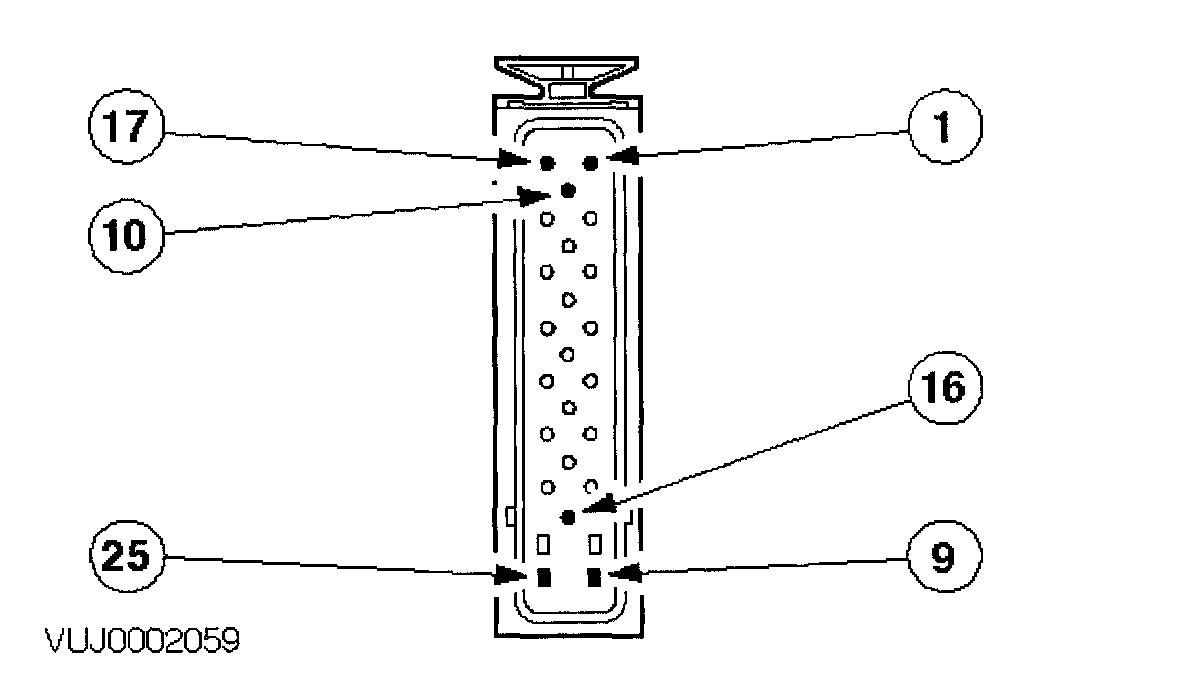 17
1
10
16
25
9
VUJ0002059