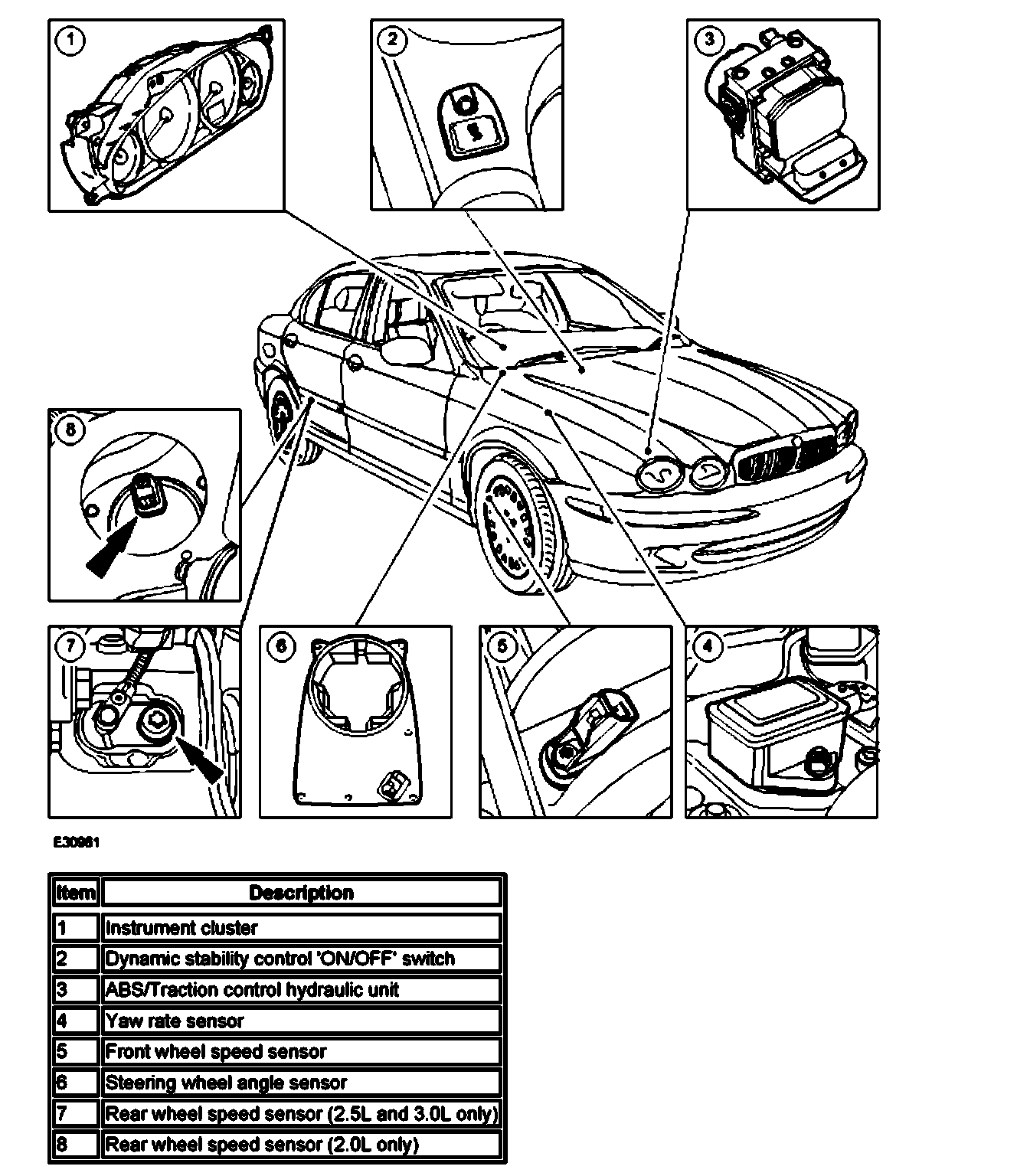 1
2
3
8
7
6
5
4

E30961

| Item | Description |
|---|---|
| 1 | Instrument cluster |
| 2 | Dynamic stability control 'ON/OFF' switch |
| 3 | ABS/Traction control hydraulic unit |
| 4 | Yaw rate sensor |
| 5 | Front wheel speed sensor |
| 6 | Steering wheel angle sensor |
| 7 | Rear wheel speed sensor (2.5L and 3.0L only) |
| 8 | Rear wheel speed sensor (2.0L only) |