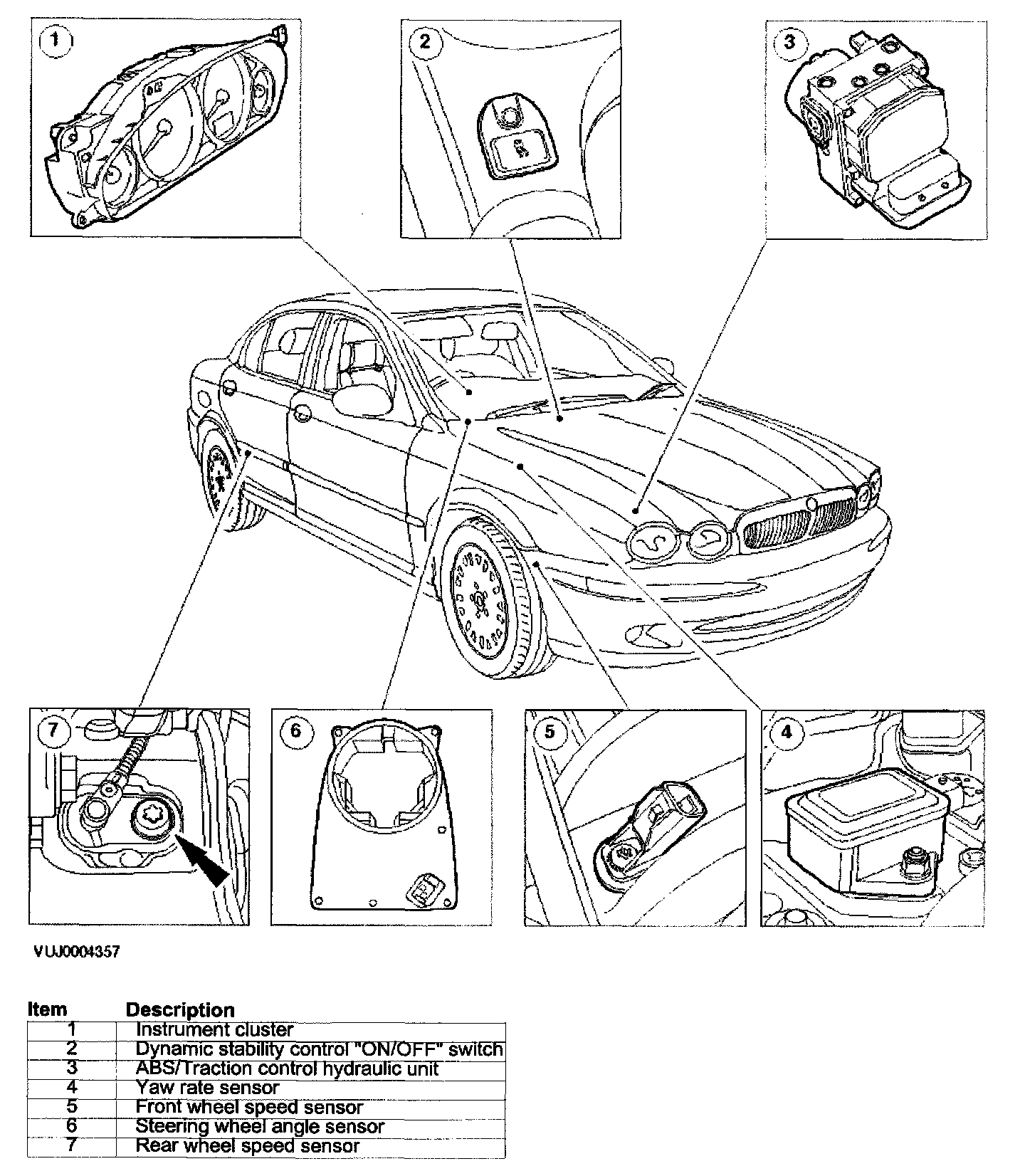 1

2

3

7

6

5

4

VUJ0004357

| Item | Description |
|---|---|
| 1 | Instrument cluster |
| 2 | Dynamic stability control "ON/OFF" switch |
| 3 | ABS/Traction control hydraulic unit |
| 4 | Yaw rate sensor |
| 5 | Front wheel speed sensor |
| 6 | Steering wheel angle sensor |
| 7 | Rear wheel speed sensor |