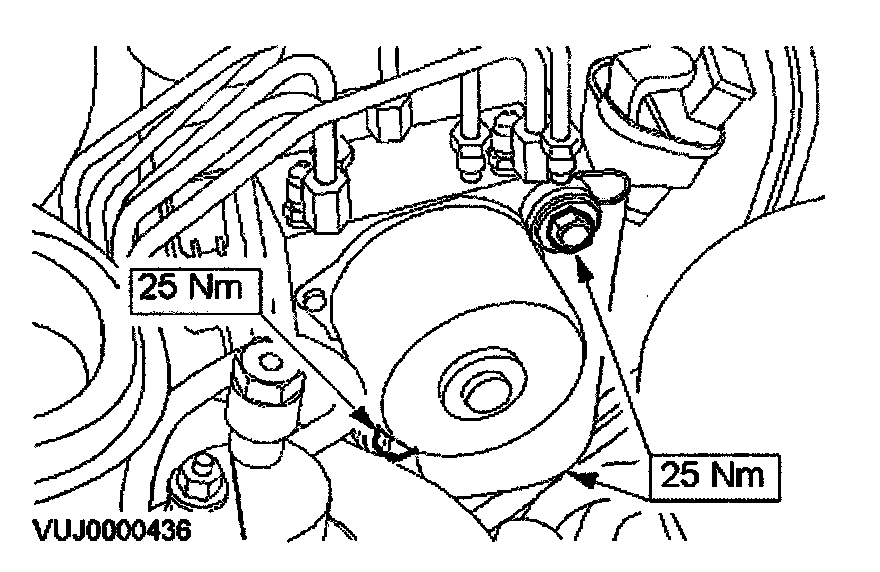 25 Nm

25 Nm

VUJ0000436