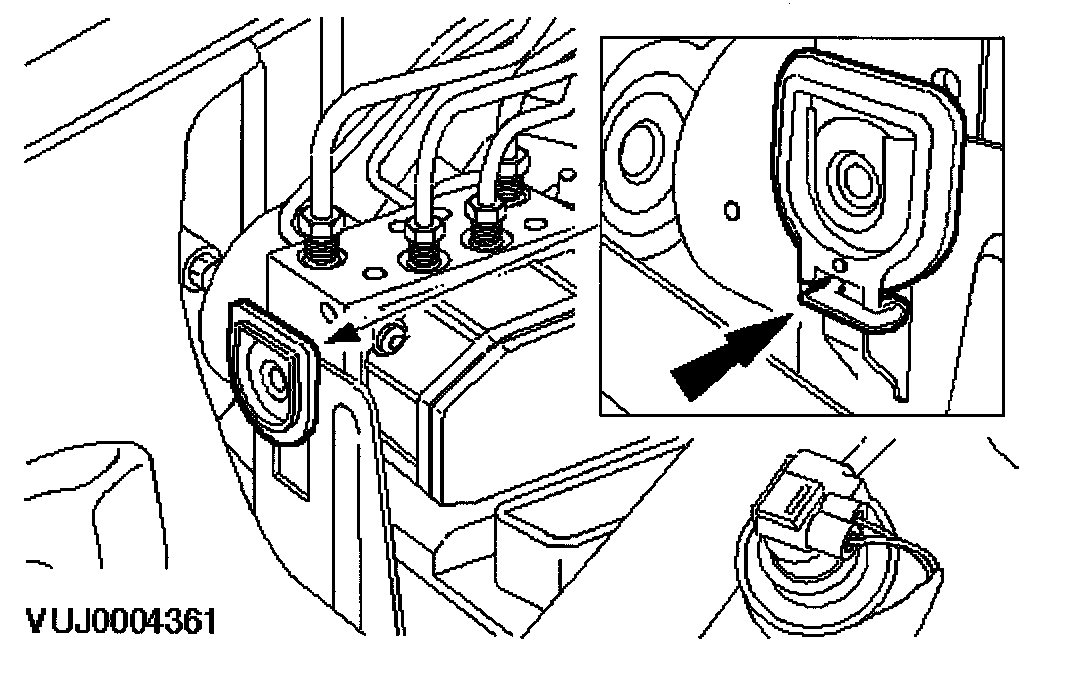 VUJ0004361