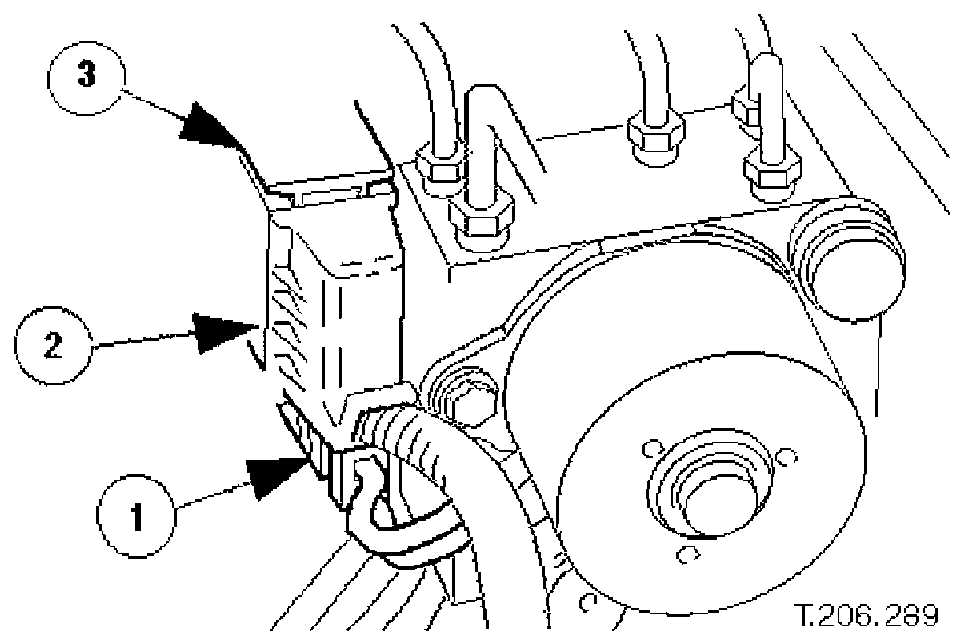 3

2

1

T.206.289