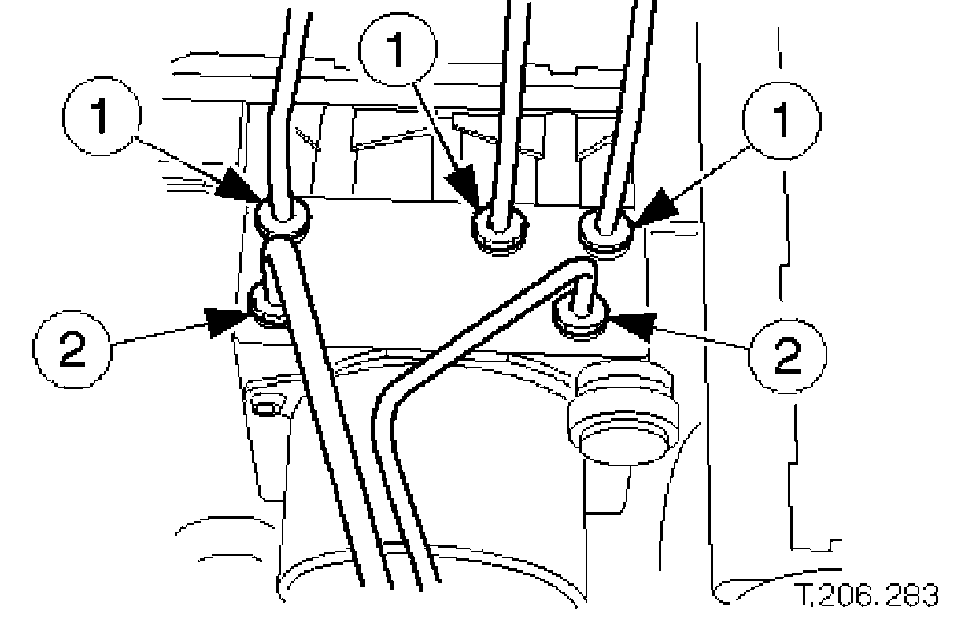 1
1
1
2
2
T.206.283