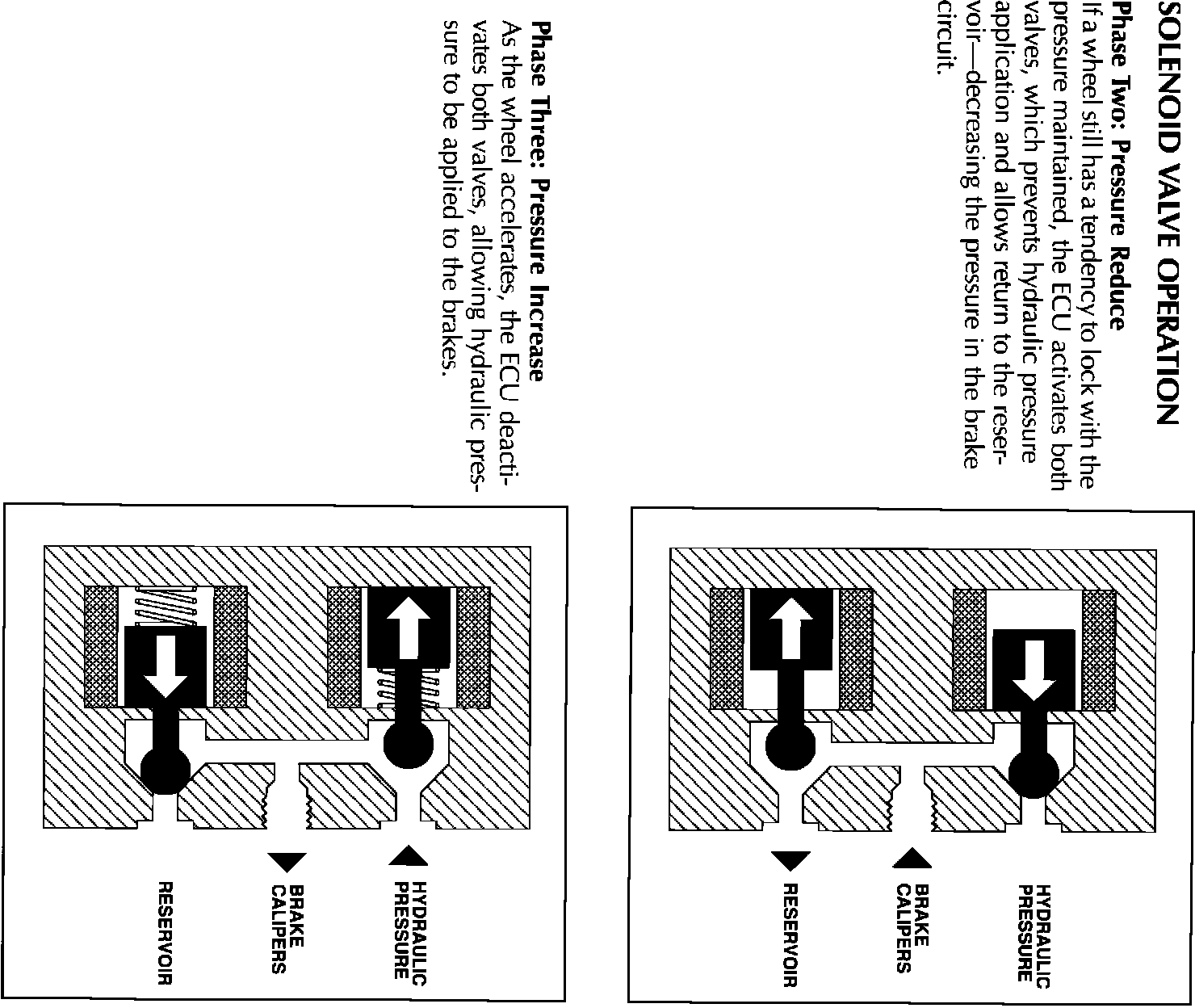 SOLENOID VALVE OPERATION

Phase Two: Pressure Reduce
If a wheel still has a tendency to lock with the pressure maintained, the ECU activates both valves, which prevents hydraulic pressure application and allows return to the reservoir—decreasing the pressure in the brake circuit.

HYDRAULIC PRESSURE
BRAKE CALIPERS
RESERVOIR

Phase Three: Pressure Increase
As the wheel accelerates, the ECU deactivates both valves, allowing hydraulic pressure to be applied to the brakes.

HYDRAULIC PRESSURE
BRAKE CALIPERS
RESERVOIR