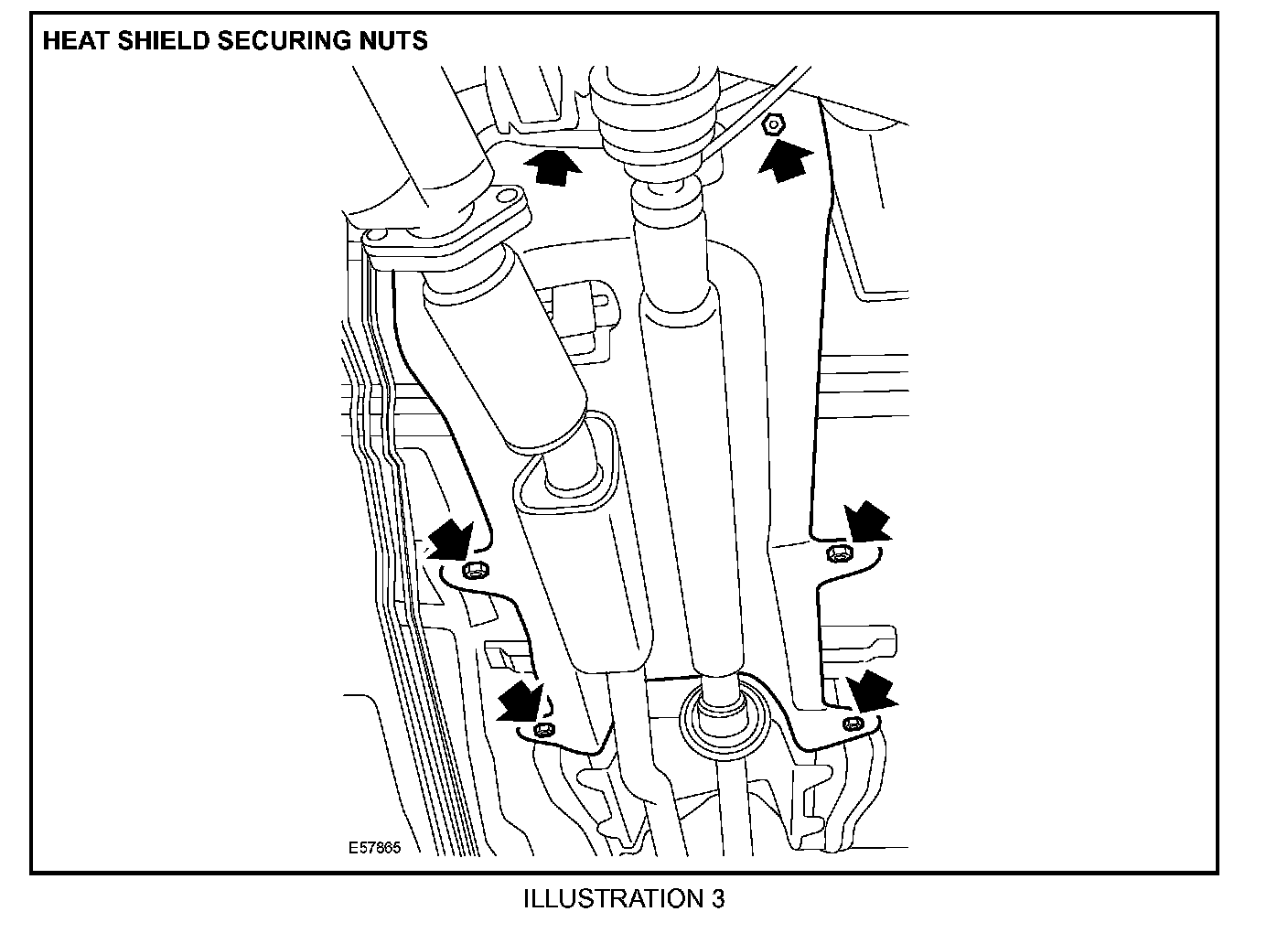 HEAT SHIELD SECURING NUTS

E57865

ILLUSTRATION 3