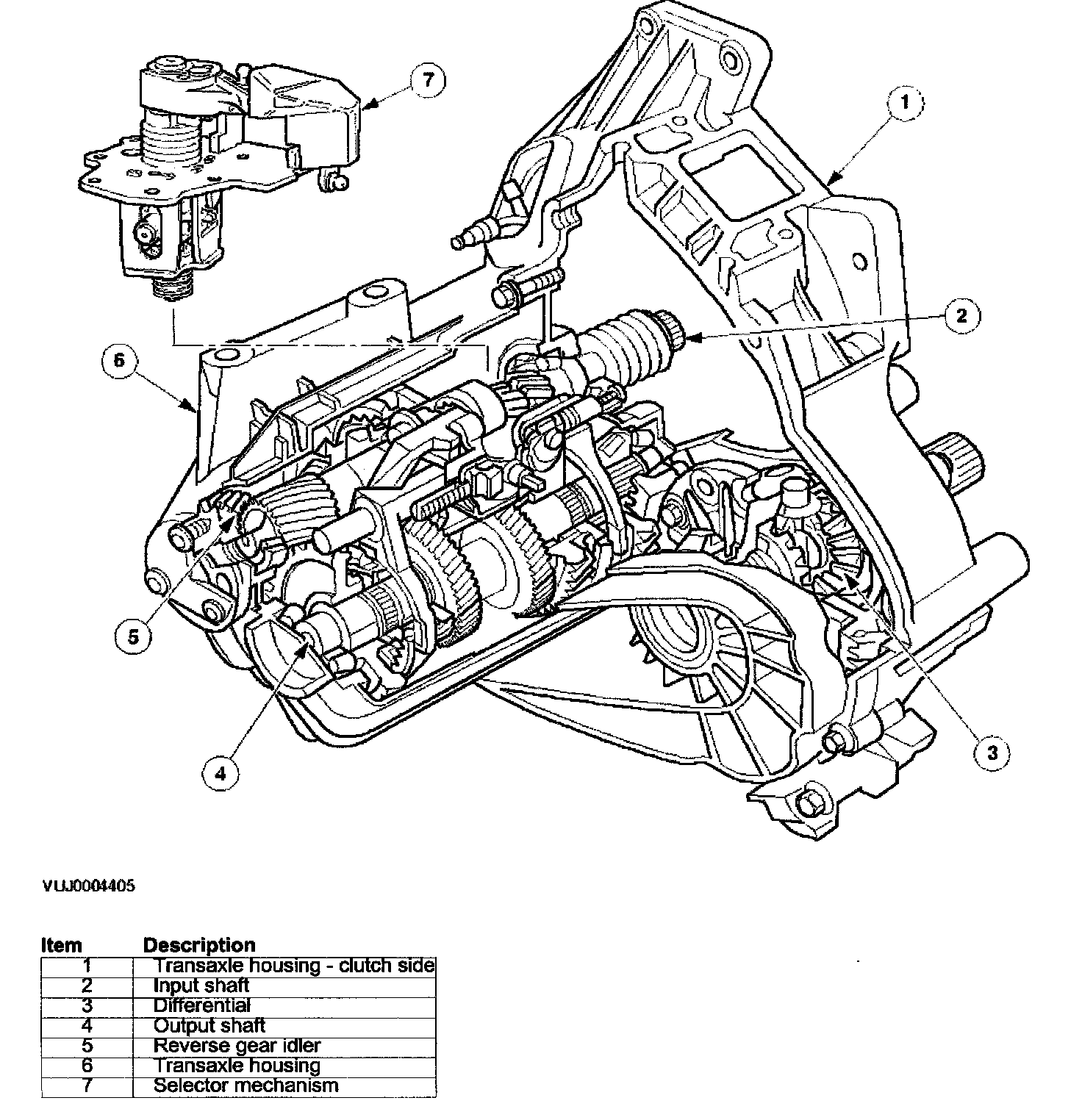 7

1

2

6

5

4

3

VUJ0004405

| Item | Description |
|---|---|
| 1 | Transaxle housing - clutch side |
| 2 | Input shaft |
| 3 | Differential |
| 4 | Output shaft |
| 5 | Reverse gear idler |
| 6 | Transaxle housing |
| 7 | Selector mechanism |