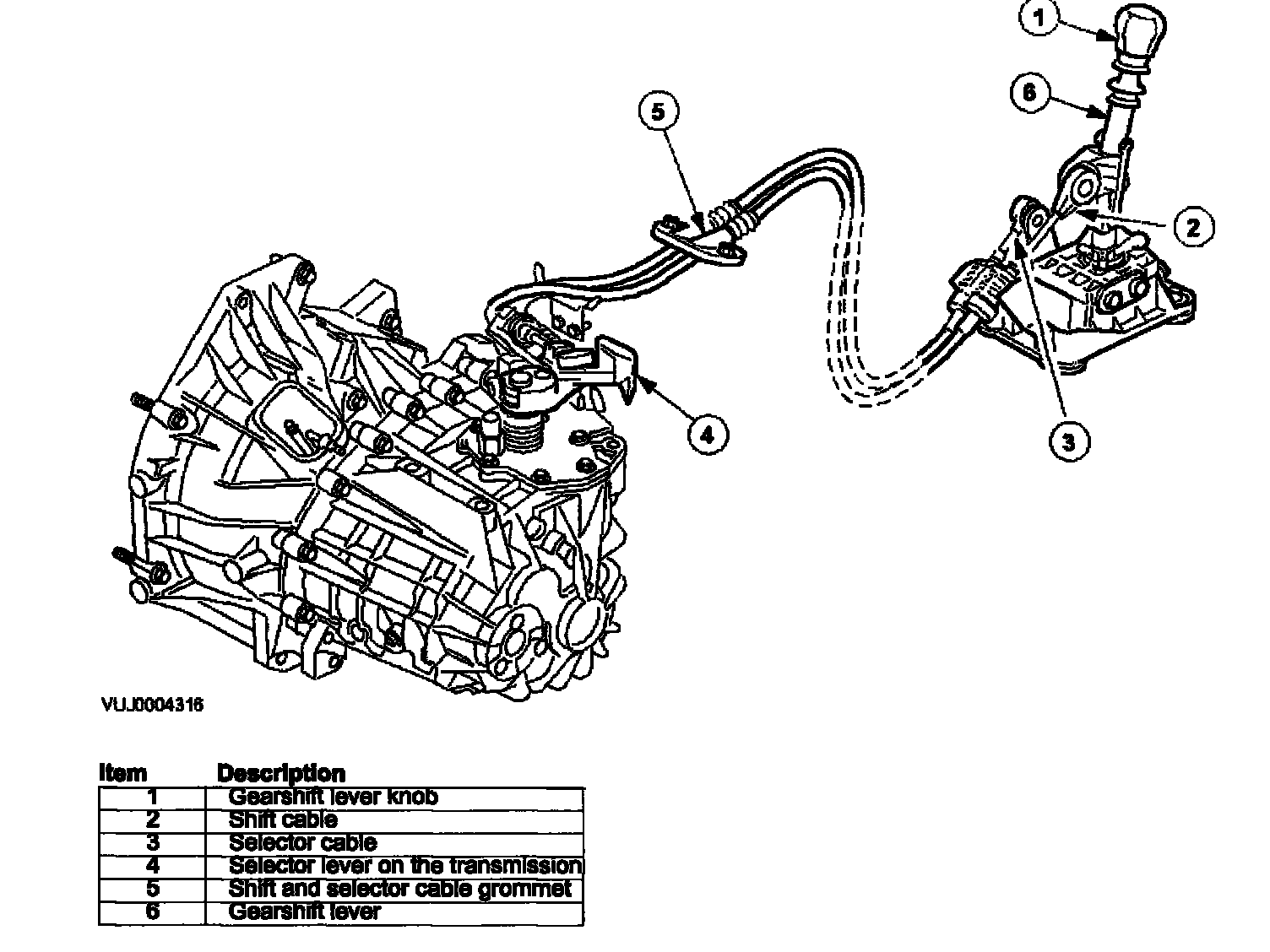 1
6
5
2
4
3

VUJ0004316

| Item | Description |
|---|---|
| 1 | Gearshift lever knob |
| 2 | Shift cable |
| 3 | Selector cable |
| 4 | Selector lever on the transmission |
| 5 | Shift and selector cable grommet |
| 6 | Gearshift lever |