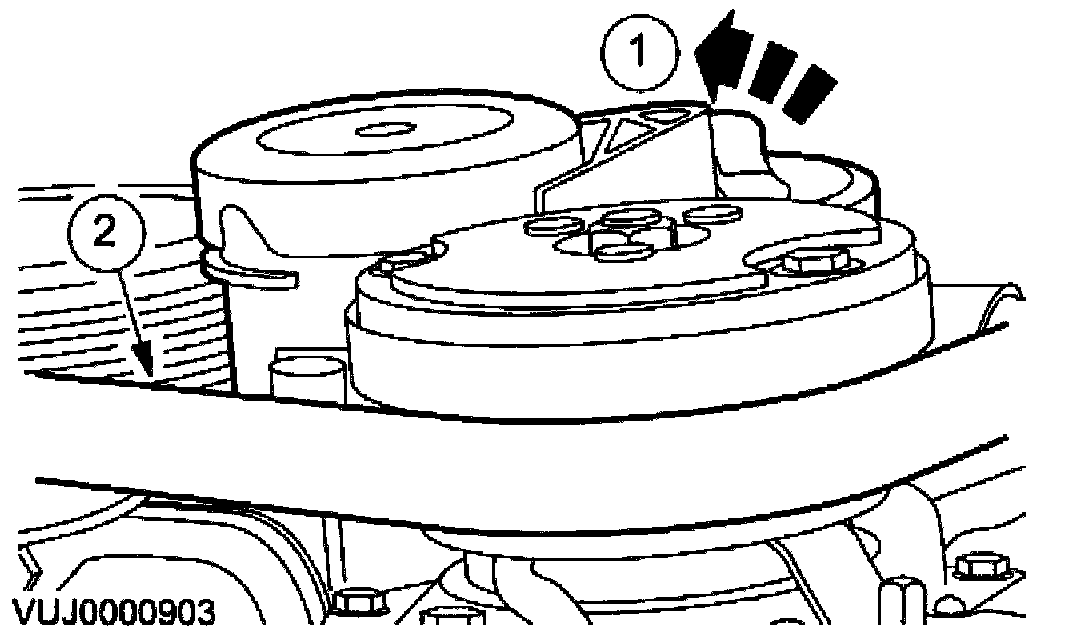 1
2
VUJ0000903