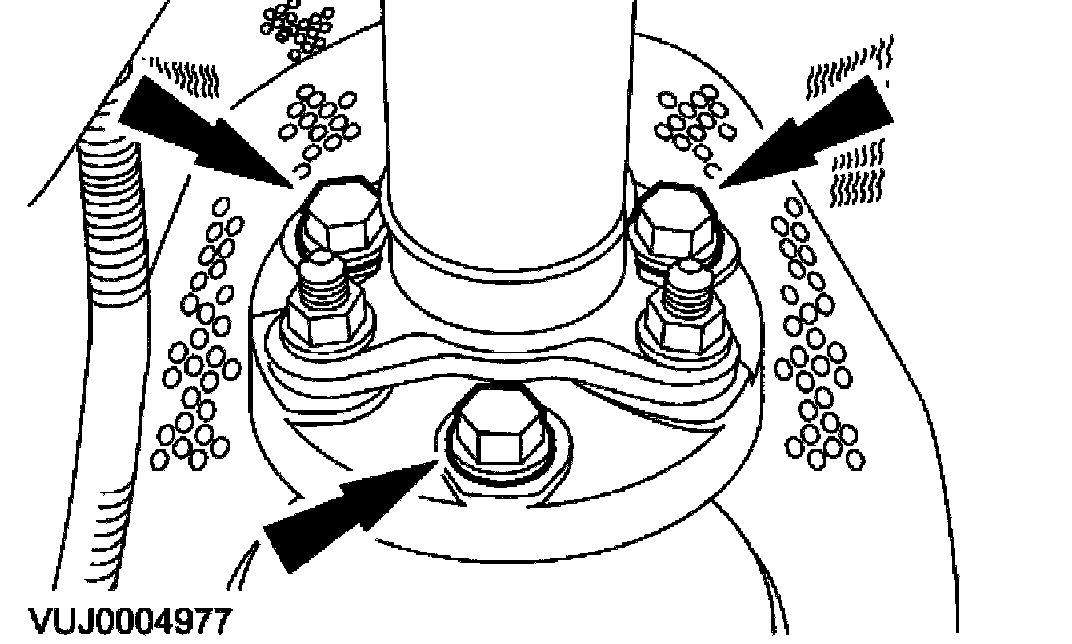 VUJ0004977