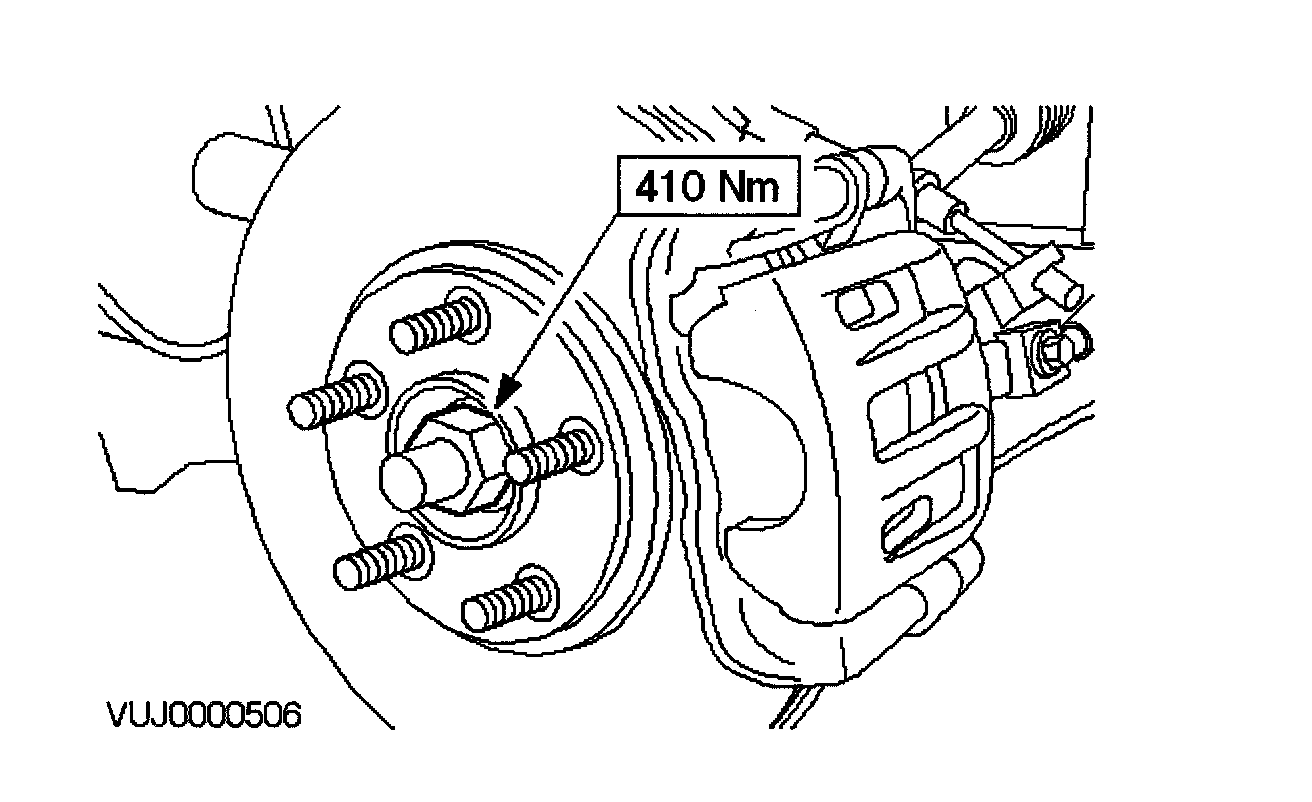 410 Nm

VUJ0000506