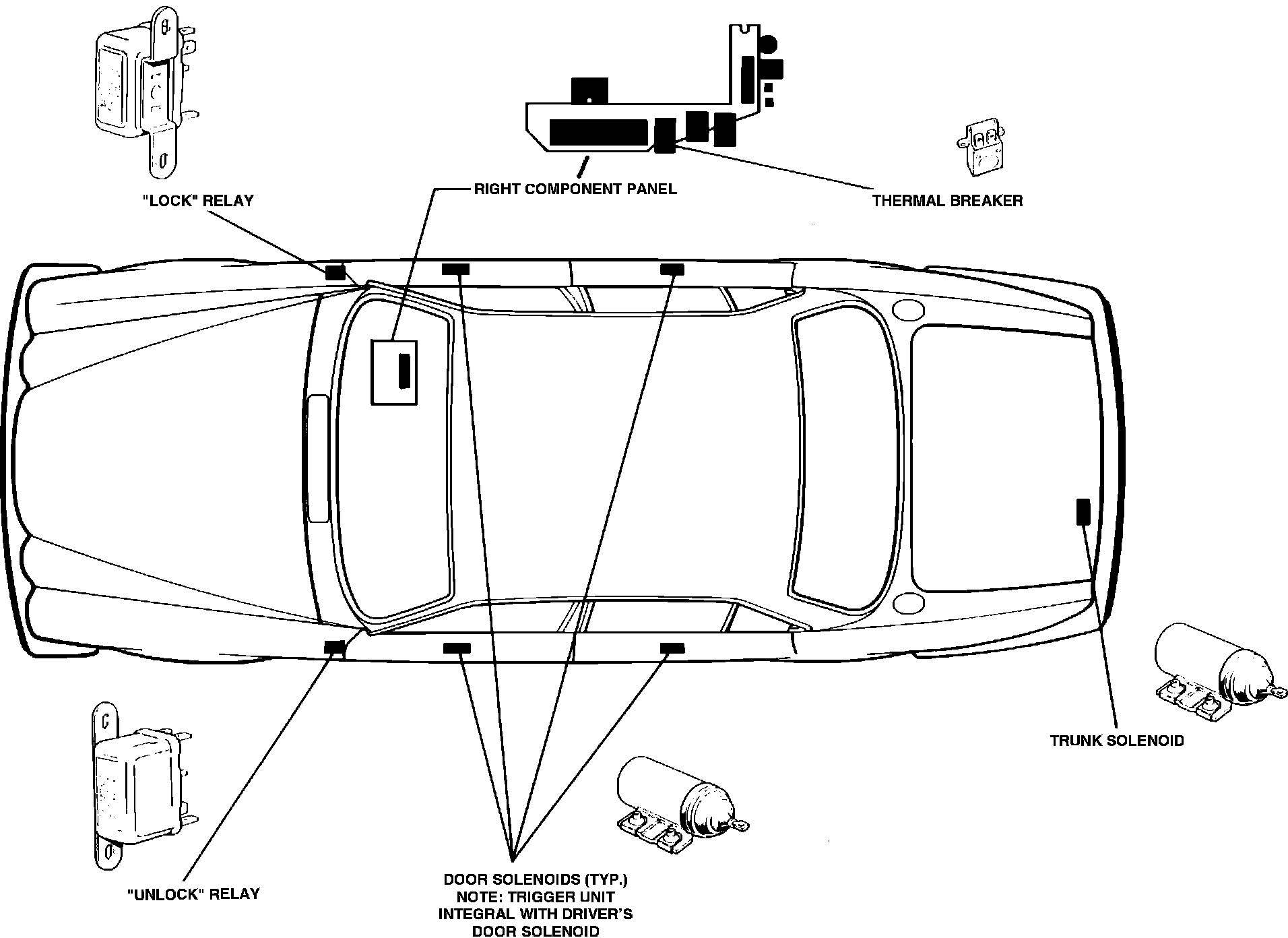 "LOCK" RELAY

RIGHT COMPONENT PANEL

THERMAL BREAKER

TRUNK SOLENOID

"UNLOCK" RELAY

DOOR SOLENOIDS (TYP.)
NOTE: TRIGGER UNIT INTEGRAL WITH DRIVER'S DOOR SOLENOID