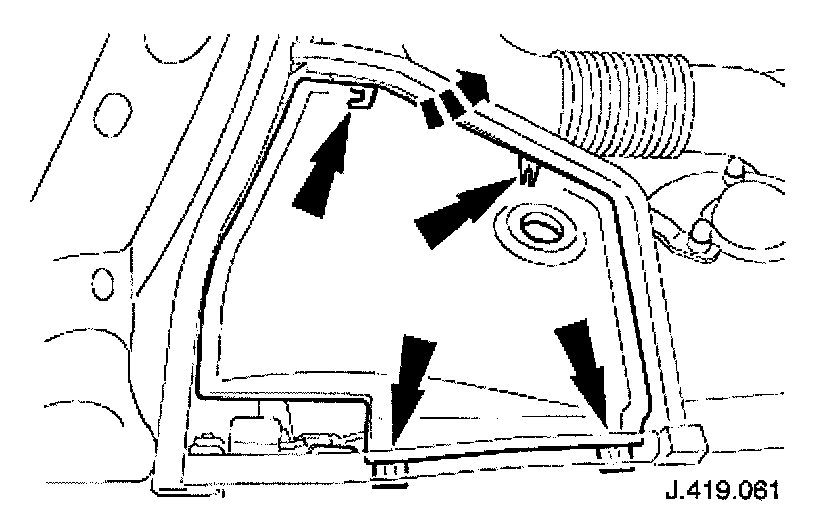 J.419.061