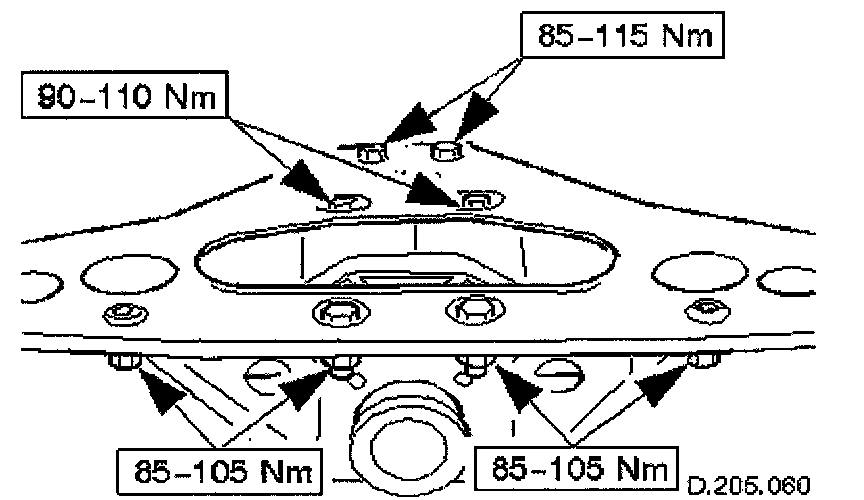 85–115 Nm

90–110 Nm

85–105 Nm

85–105 Nm

D.205.060