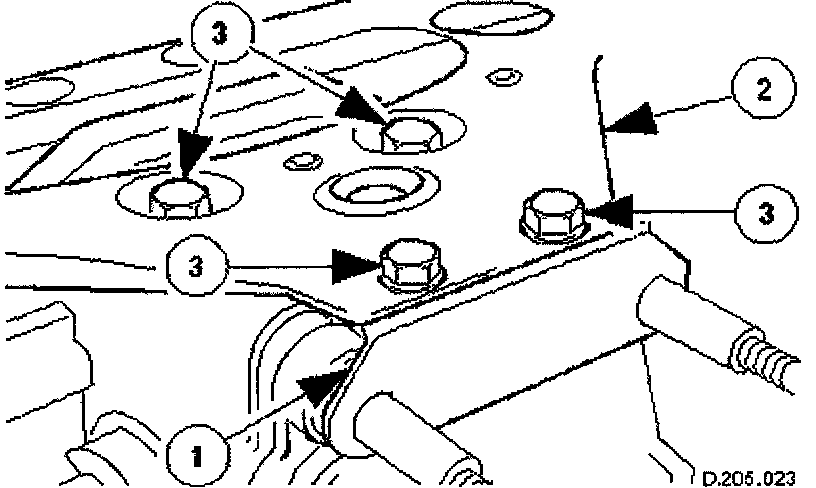 3
2
3
3
1
D.205.023