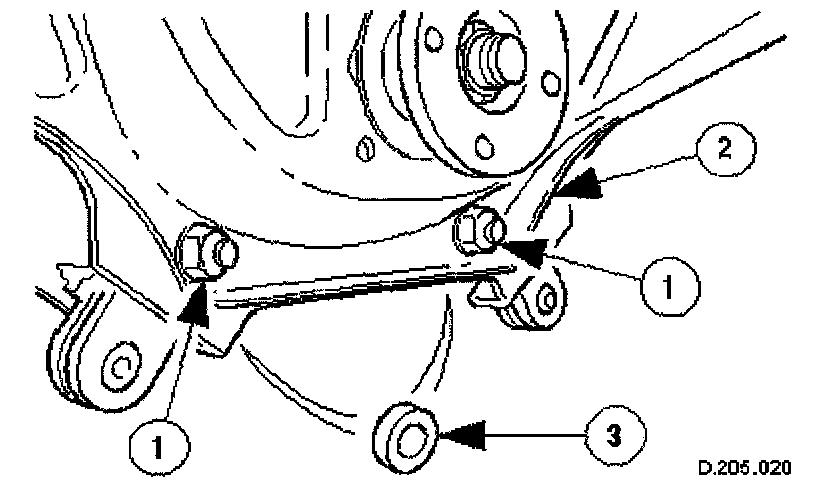 2

1

1

3

D.205.020