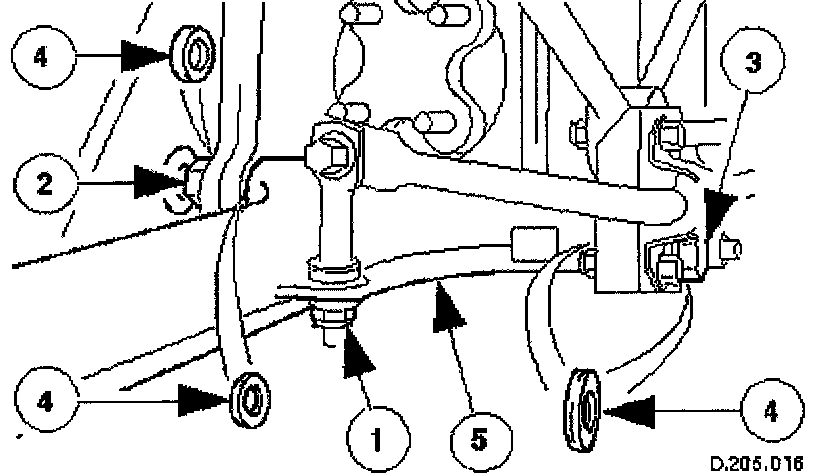 4
3
2
4
1
5
4
D.205.016