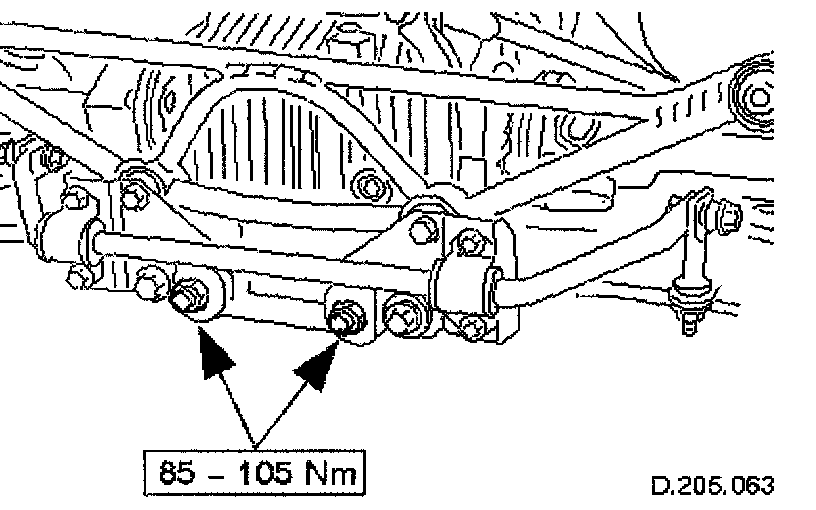 85 – 105 Nm

D.205.063