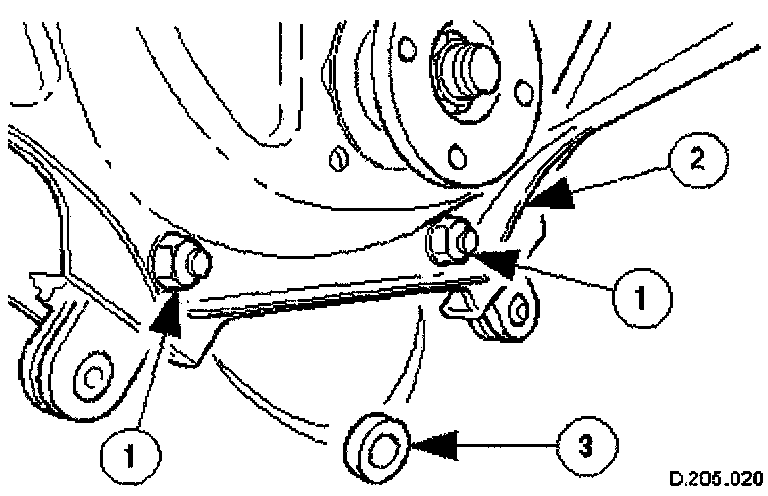 2

1

1

3

D.205.020