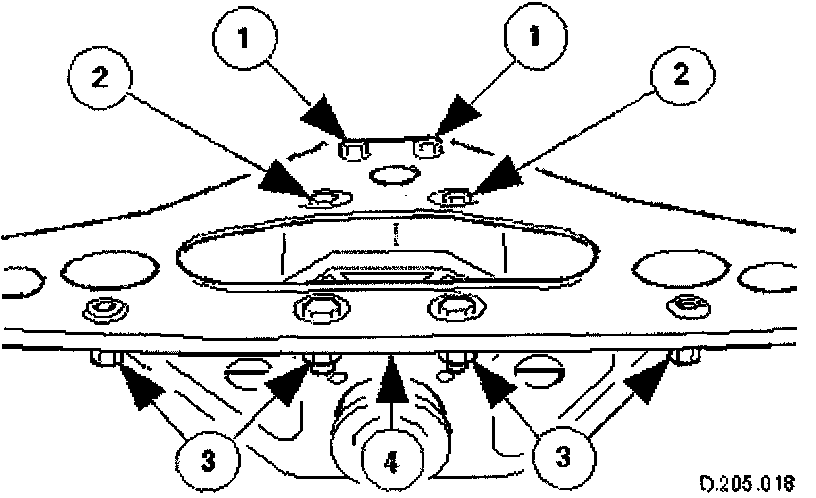 1
1
2
2
3
4
3
D.205.018