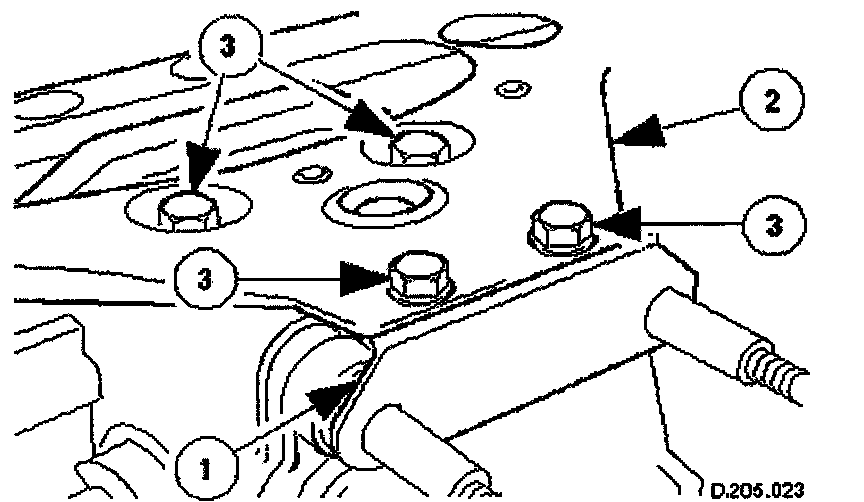 3
2
3
3
1
D.205.023