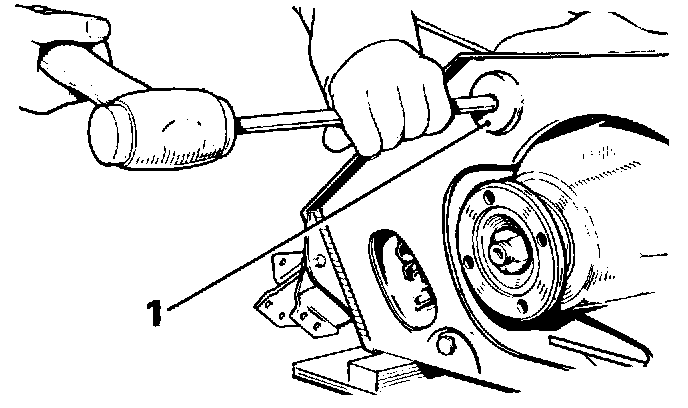 1