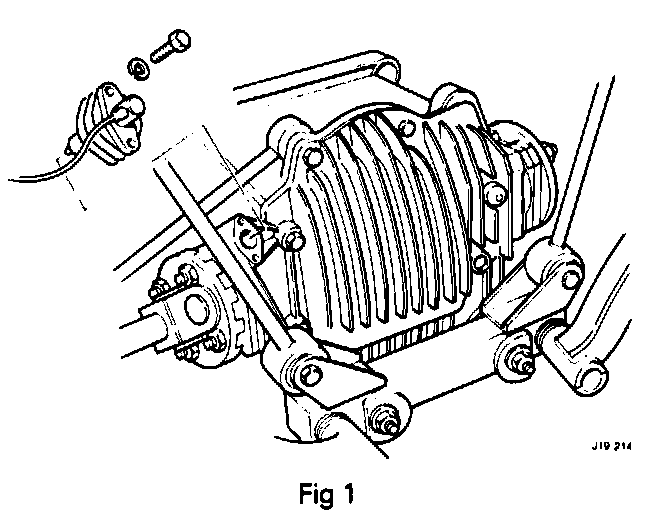 J19 214

Fig 1