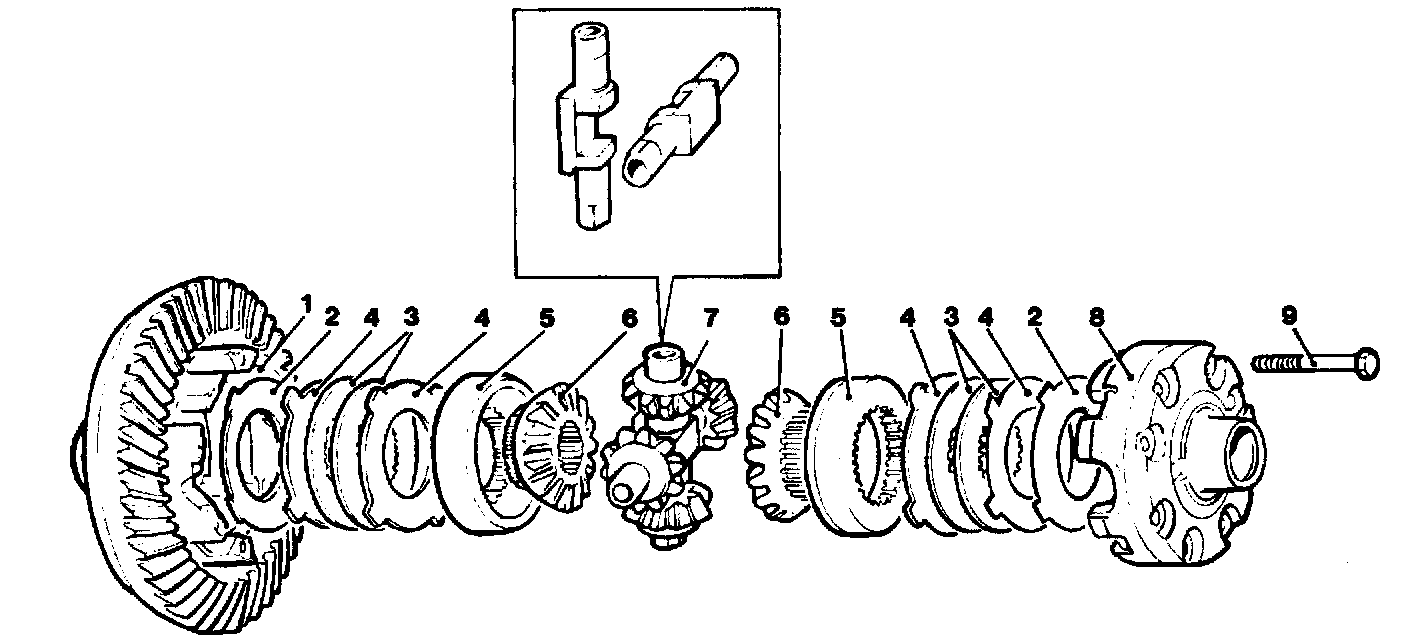 1 2 4 3 4 5 6 7 6 5 4 3 4 2 8 9