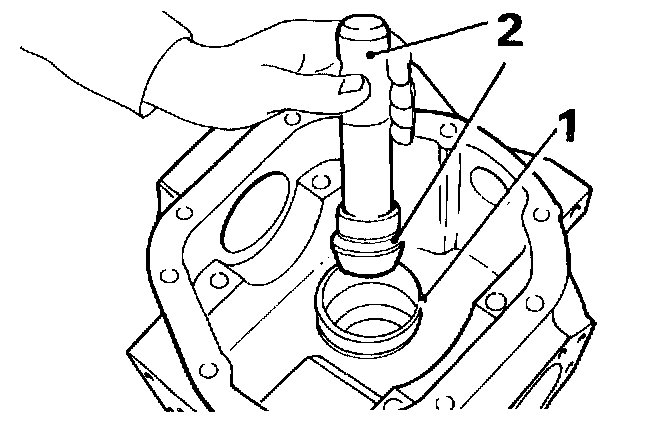 2
1