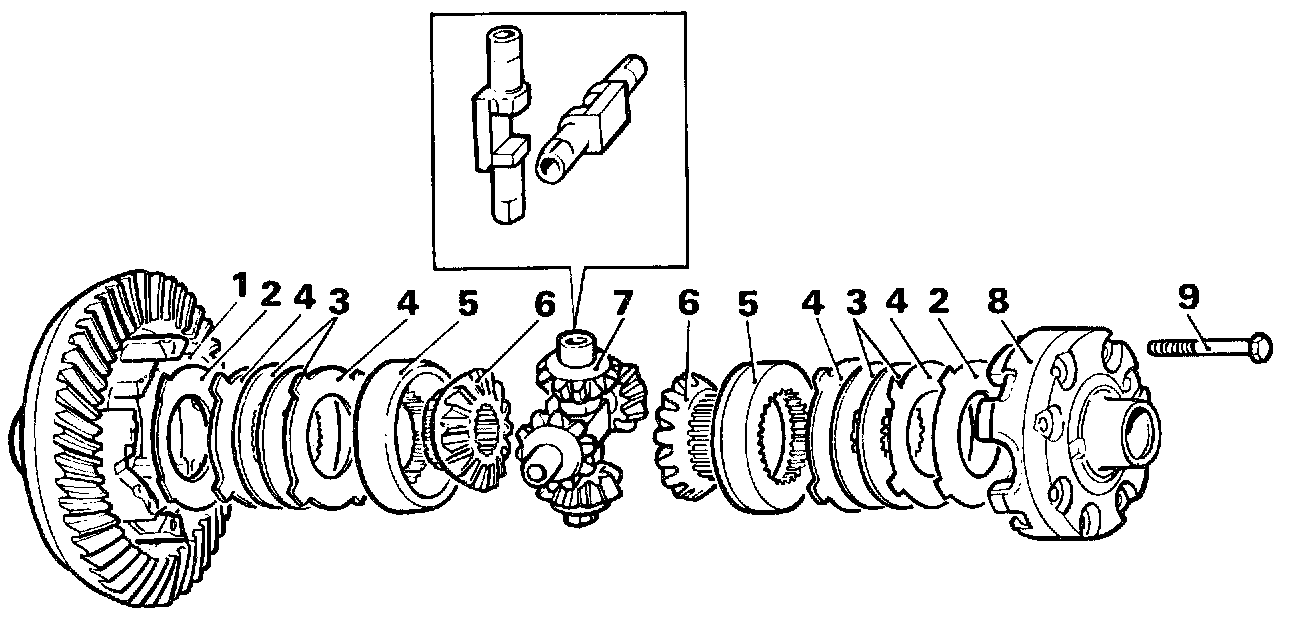 1 2 4 3 4 5 6 7 6 5 4 3 4 2 8 9