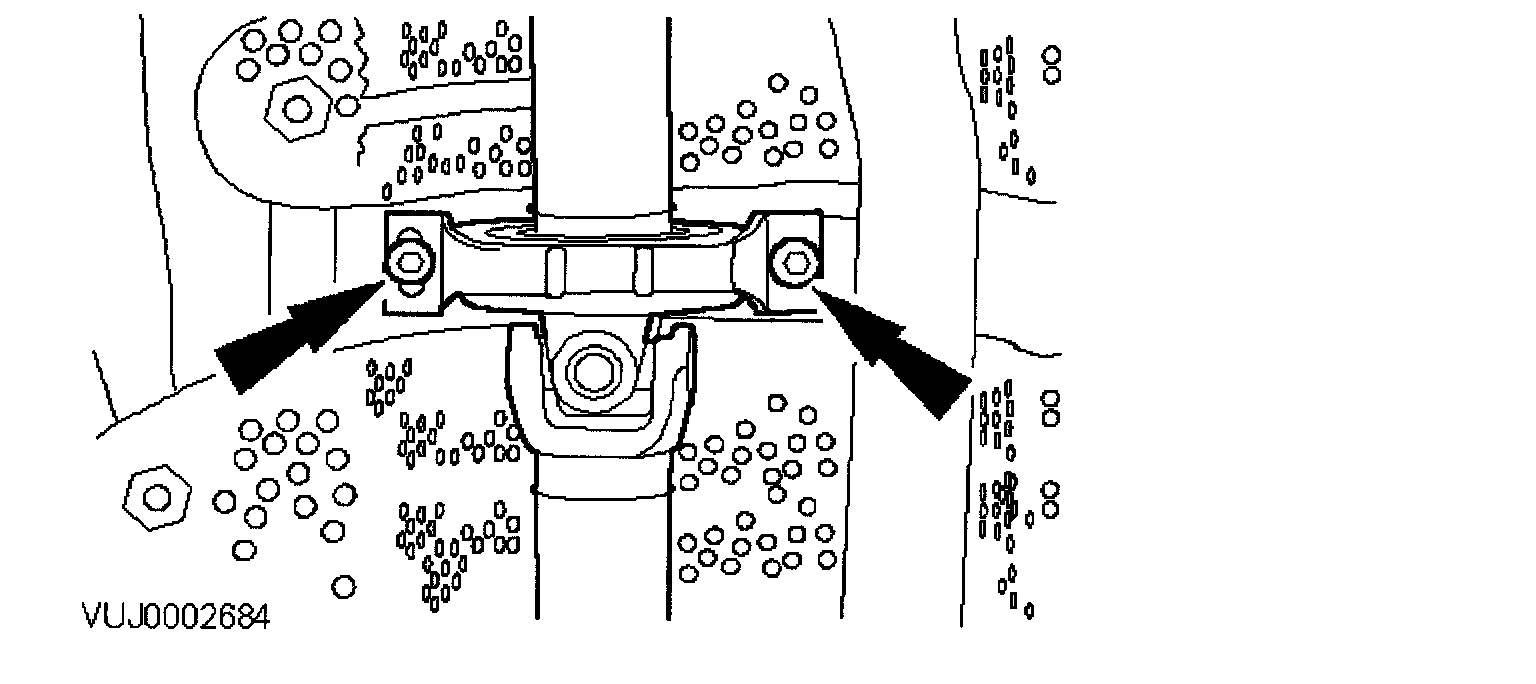 VUJ0002684