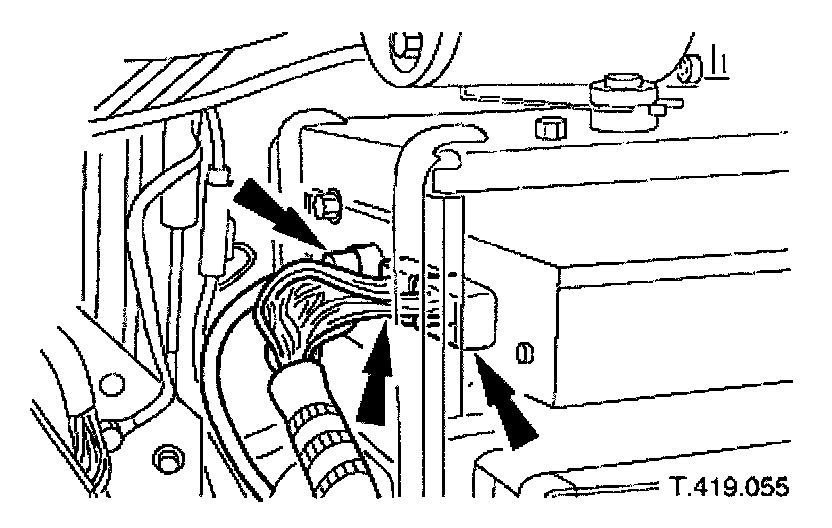 1

T.419.055