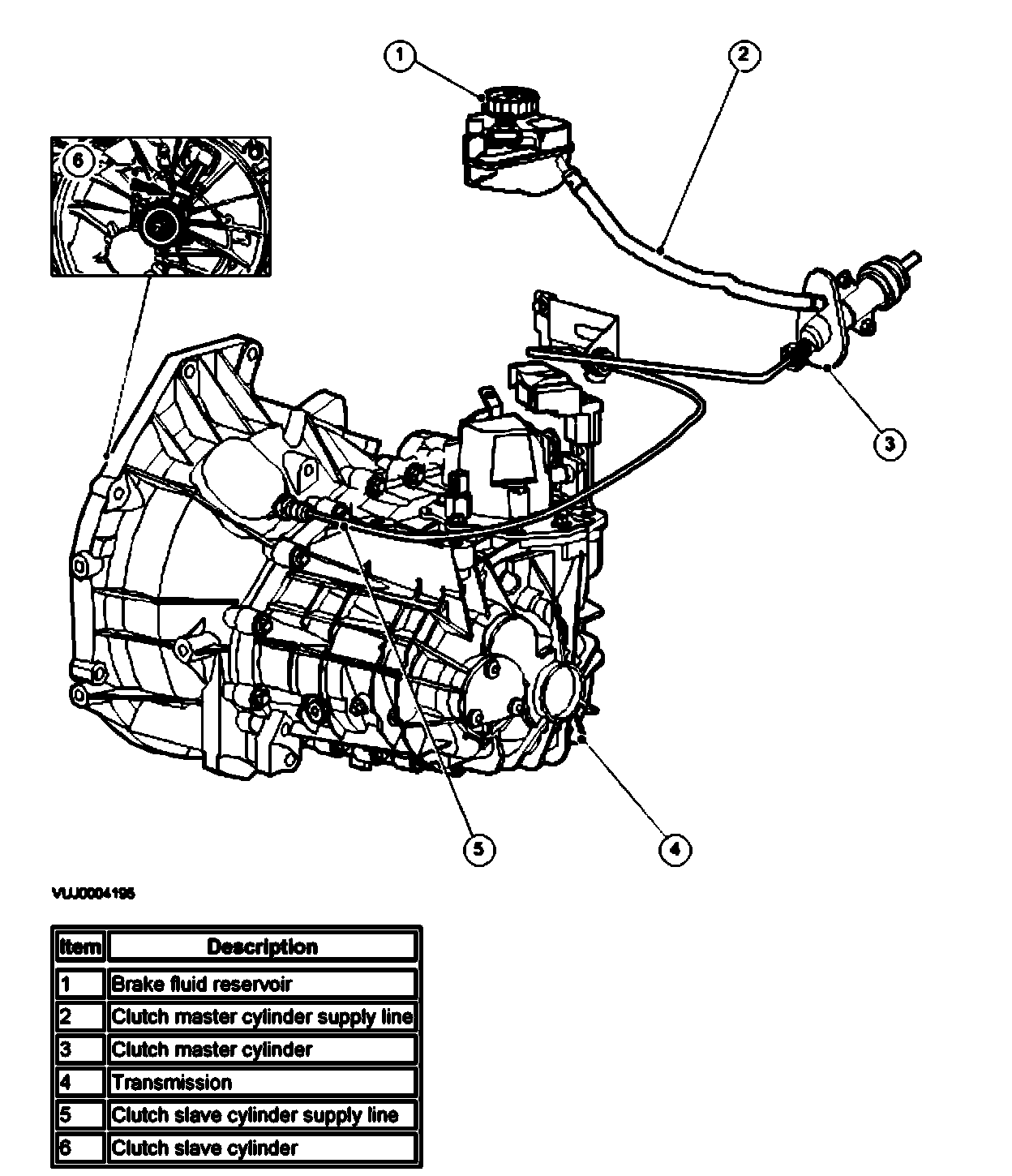 1

2

6

3

5

4

VUJ0004195

| Item | Description |
|---|---|
| 1 | Brake fluid reservoir |
| 2 | Clutch master cylinder supply line |
| 3 | Clutch master cylinder |
| 4 | Transmission |
| 5 | Clutch slave cylinder supply line |
| 6 | Clutch slave cylinder |