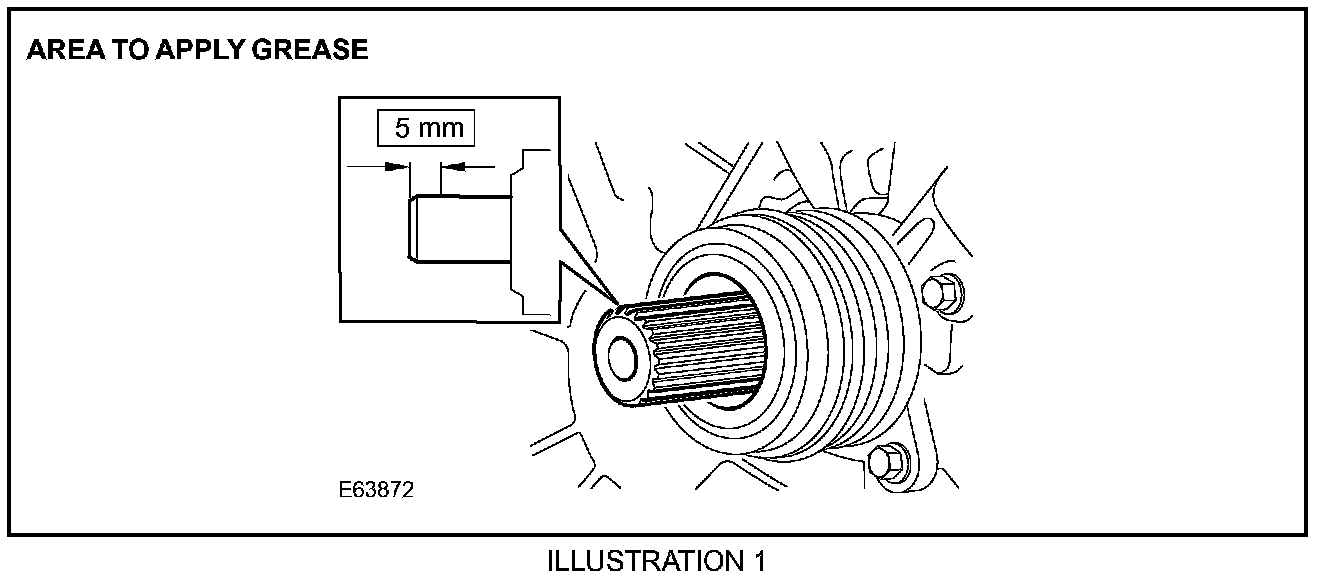 AREA TO APPLY GREASE

5 mm

E63872

ILLUSTRATION 1