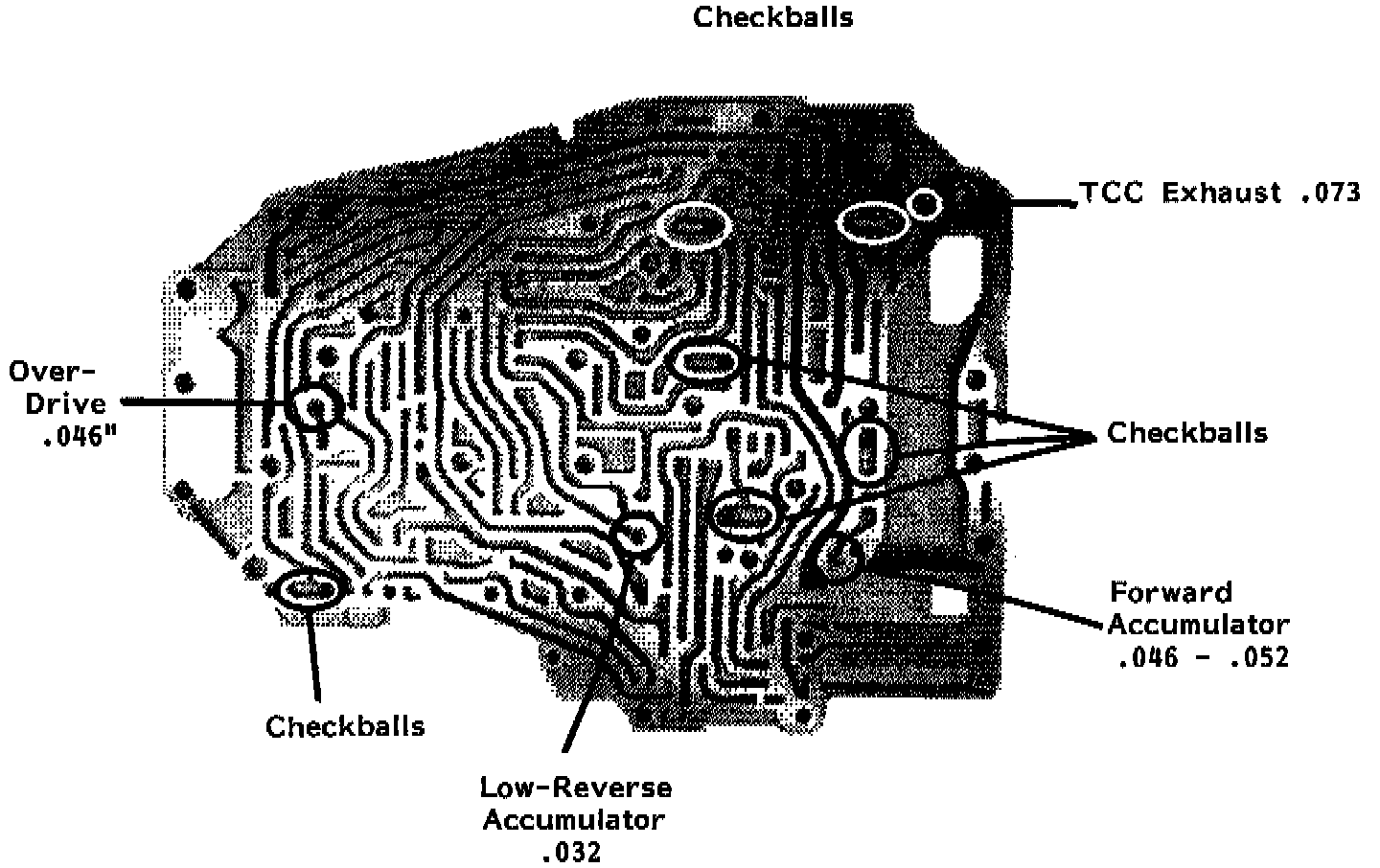 Checkballs

TCC Exhaust .073

Over-Drive .046"

Checkballs

Forward Accumulator .046 - .052

Checkballs

Low-Reverse Accumulator .032