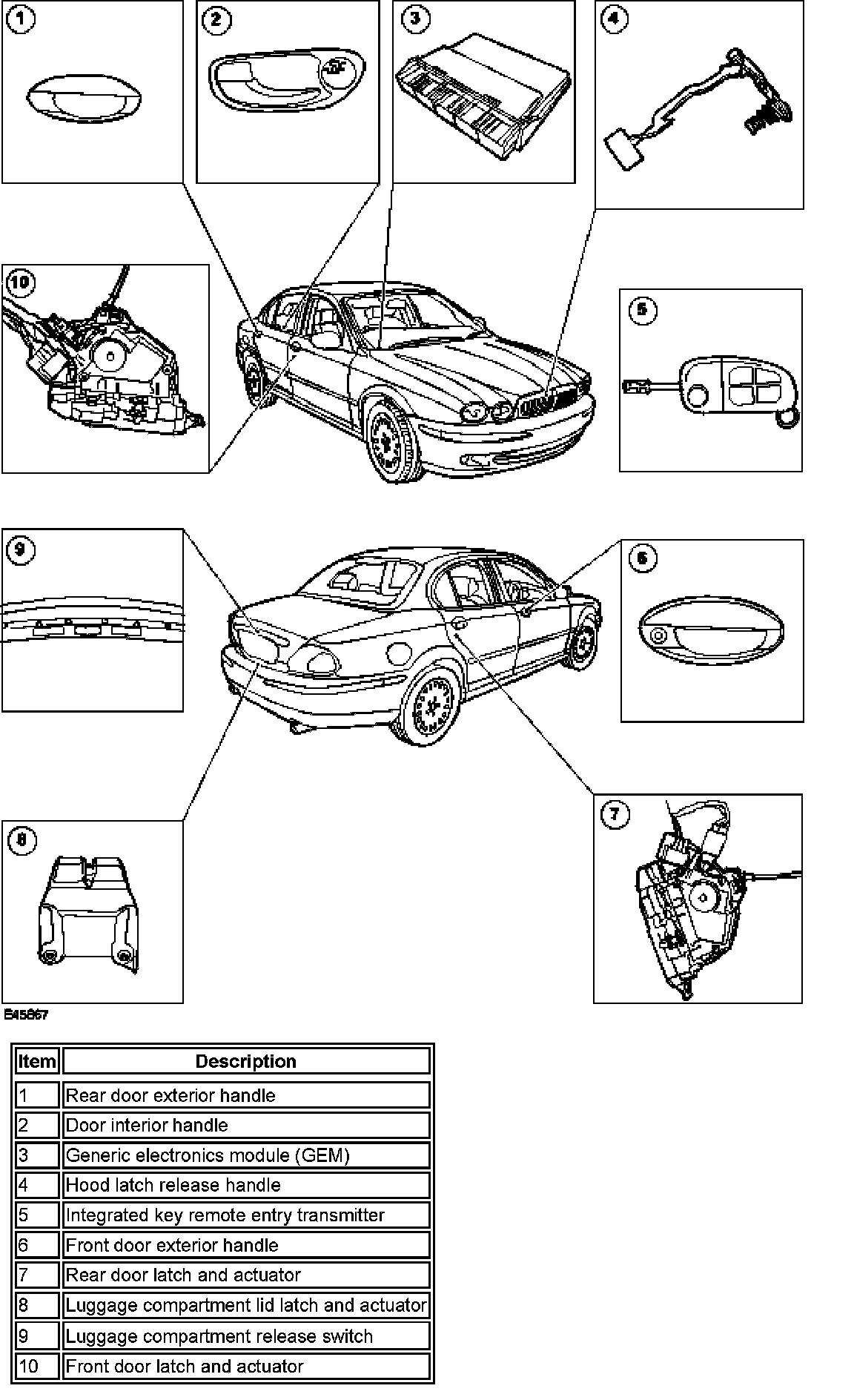 1
2
3
4
10
5
9
6
8
7
E45867

| Item | Description |
|---|---|
| 1 | Rear door exterior handle |
| 2 | Door interior handle |
| 3 | Generic electronics module (GEM) |
| 4 | Hood latch release handle |
| 5 | Integrated key remote entry transmitter |
| 6 | Front door exterior handle |
| 7 | Rear door latch and actuator |
| 8 | Luggage compartment lid latch and actuator |
| 9 | Luggage compartment release switch |
| 10 | Front door latch and actuator |