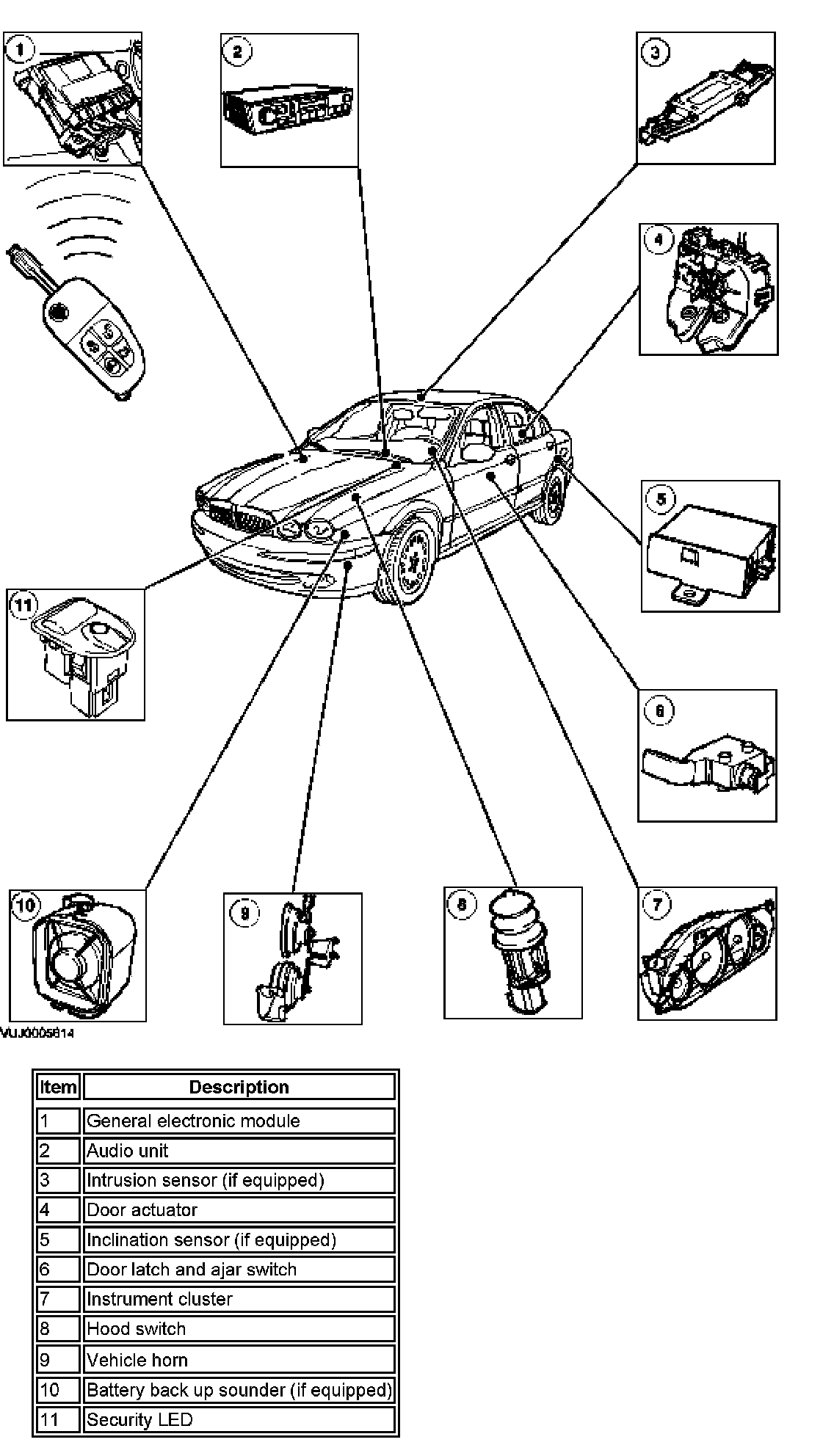 1
2
3
4
5
6
7
8
9
10
11

VUJ0005614

| Item | Description |
|---|---|
| 1 | General electronic module |
| 2 | Audio unit |
| 3 | Intrusion sensor (if equipped) |
| 4 | Door actuator |
| 5 | Inclination sensor (if equipped) |
| 6 | Door latch and ajar switch |
| 7 | Instrument cluster |
| 8 | Hood switch |
| 9 | Vehicle horn |
| 10 | Battery back up sounder (if equipped) |
| 11 | Security LED |