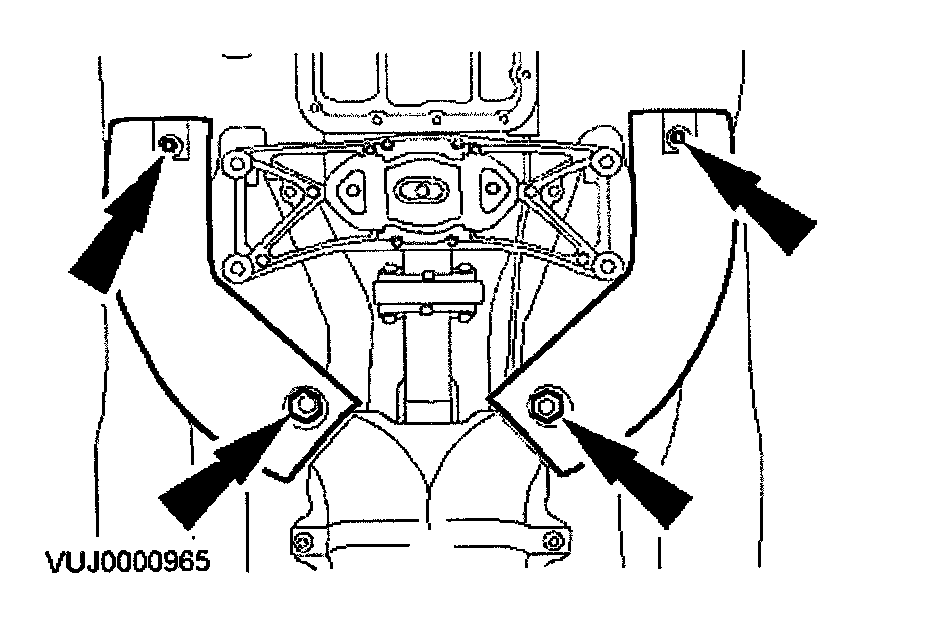 VUJ0000965