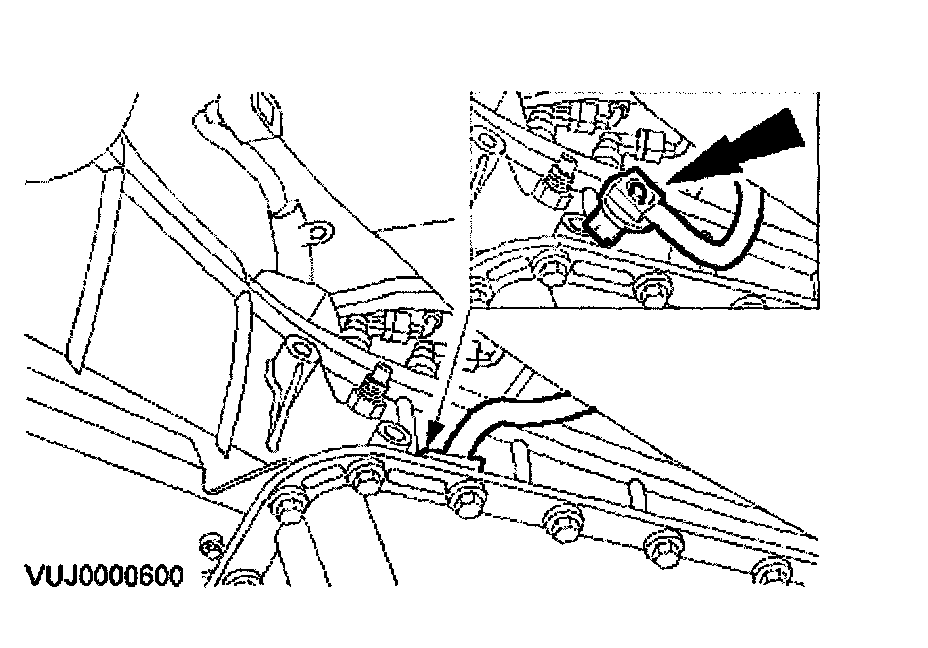 VUJ0000600