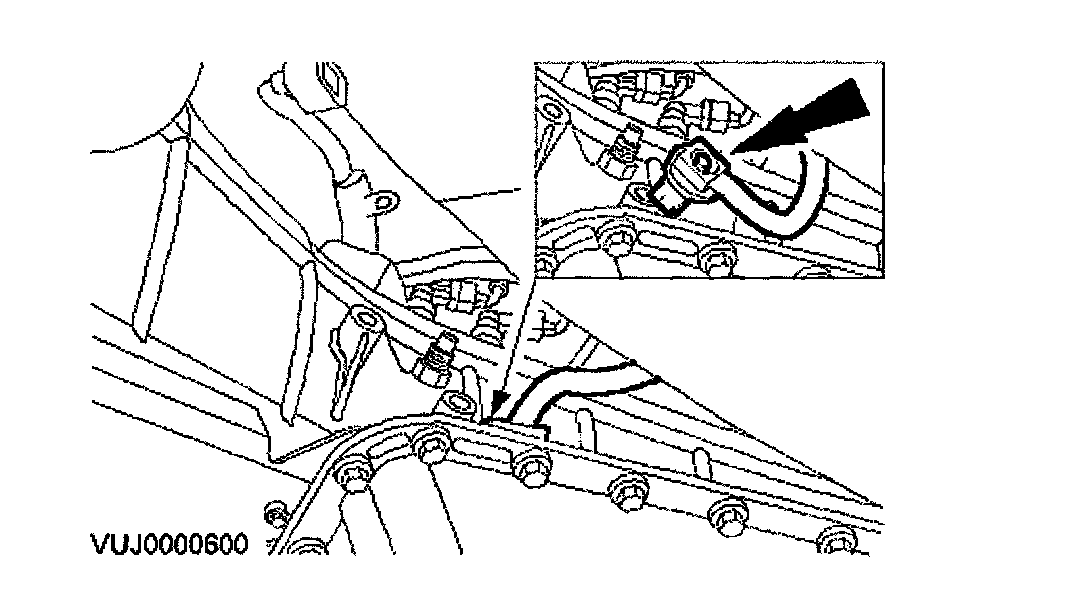 VUJ0000600