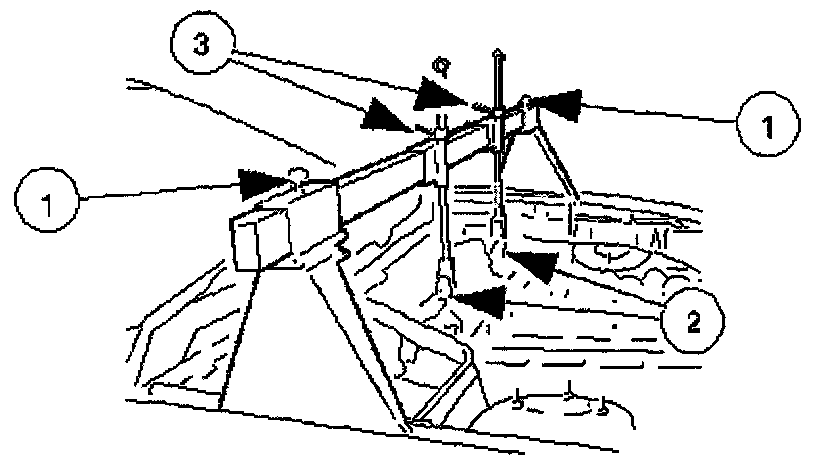 3
1
1
2