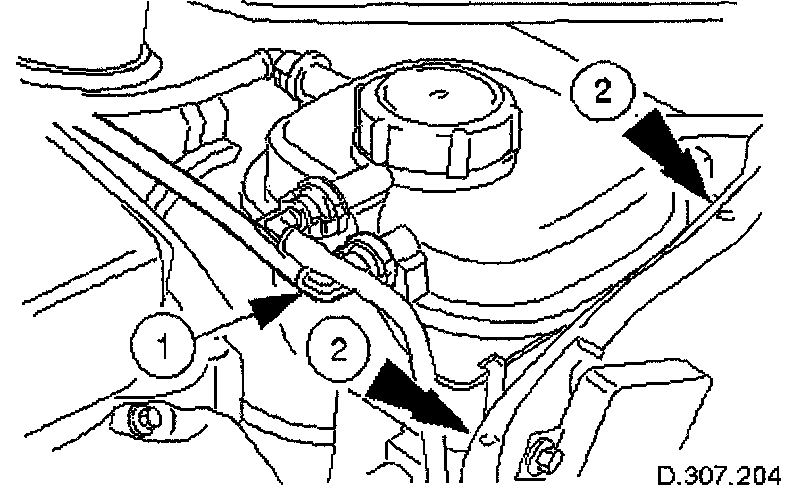 2
1
2
D.307.204