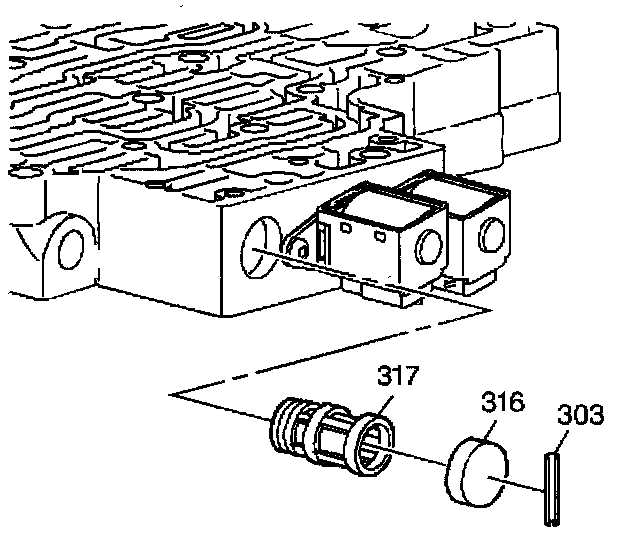 317
316
303