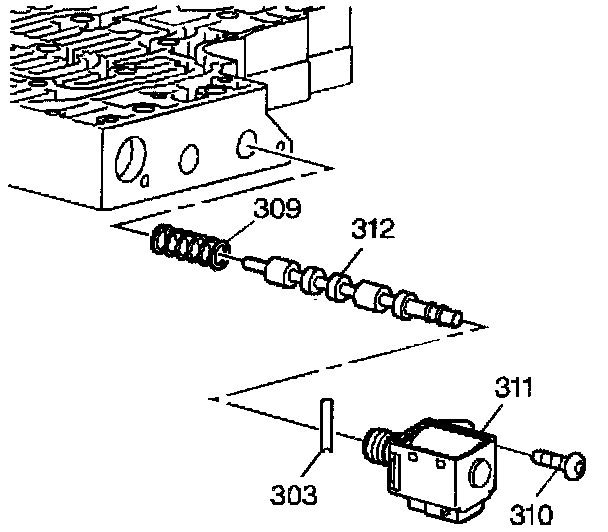 309

312

311

303

310